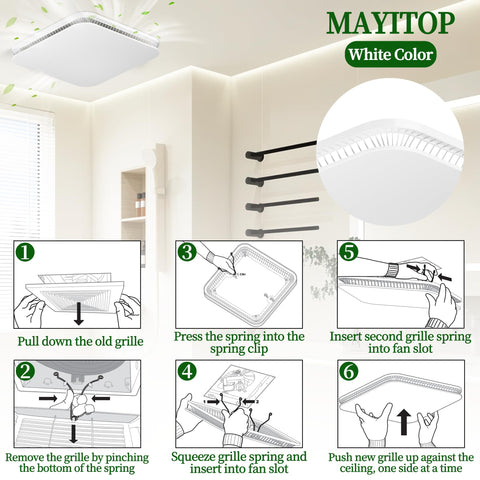 MAYITOP

White Color

1

Pull down the old grille

3

Press the spring into the spring clip

5

Insert second grille spring into fan slot

2

Remove the grille by pinching the bottom of the spring

4

1 2

Squeeze grille spring and insert into fan slot

6

Push new grille up against the ceiling, one side at a time