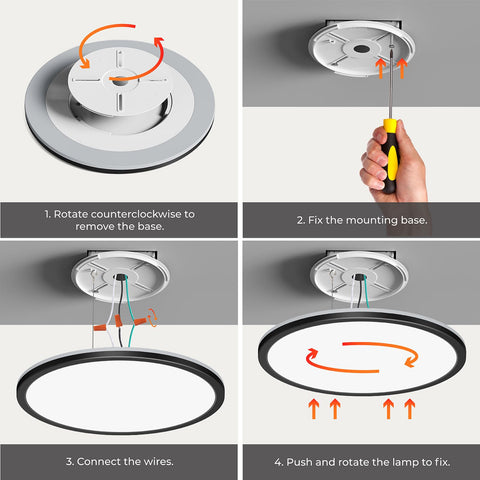 1. Rotate counterclockwise to remove the base.

2. Fix the mounting base.

3. Connect the wires.

4. Push and rotate the lamp to fix.