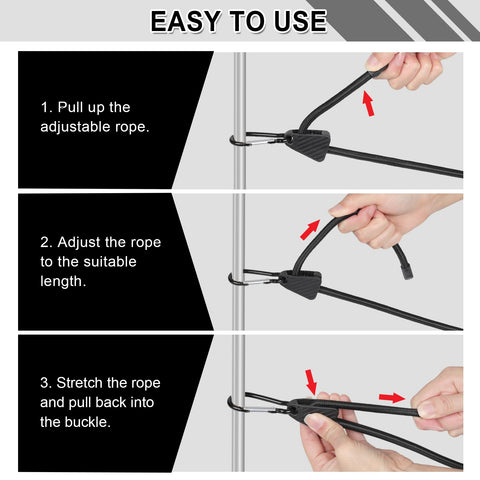 EASY TO USE

1. Pull up the adjustable rope.

2. Adjust the rope to the suitable length.

3. Stretch the rope and pull back into the buckle.