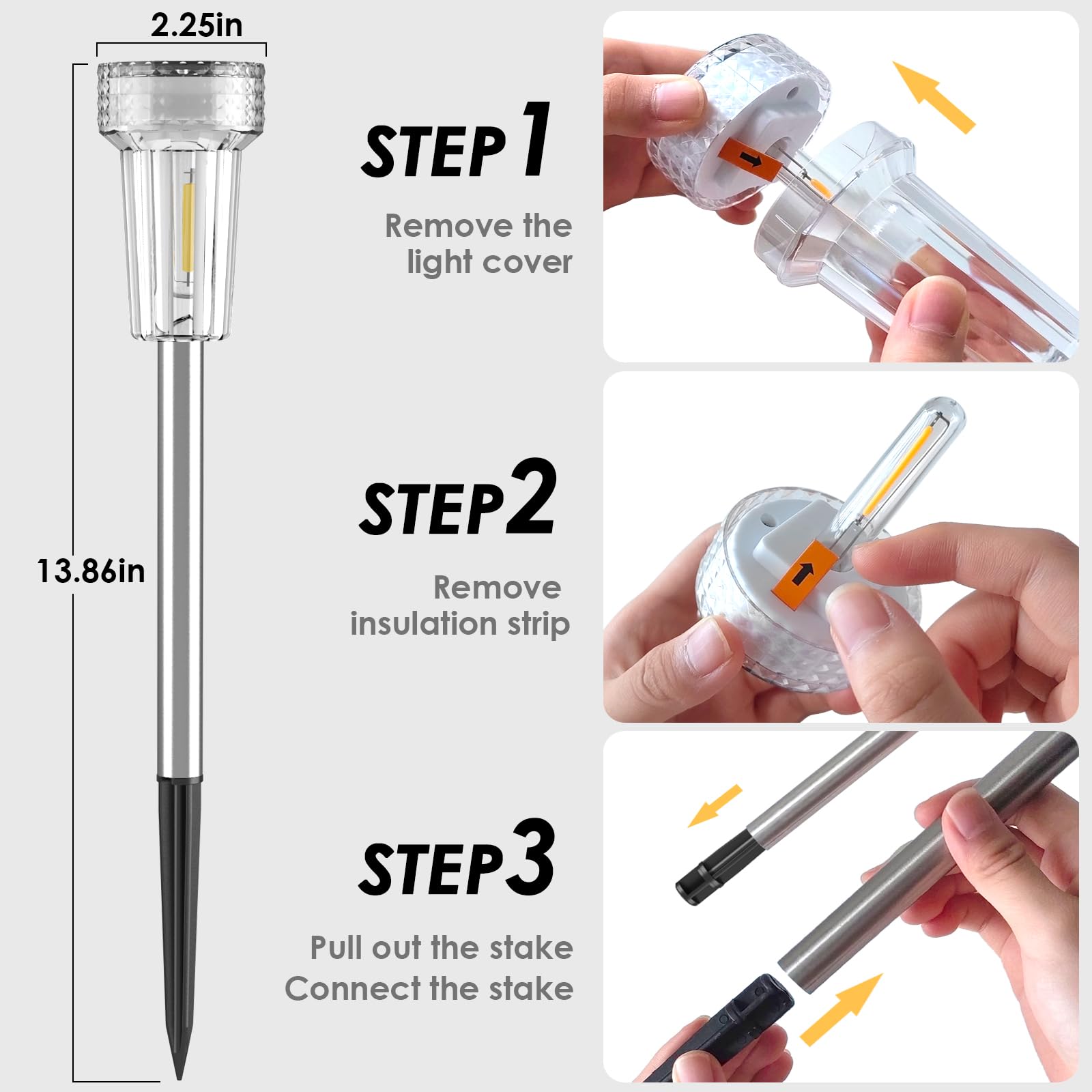 2.25in

13.86in

STEP 1

Remove the light cover

STEP 2

Remove insulation strip

STEP 3

Pull out the stake
Connect the stake