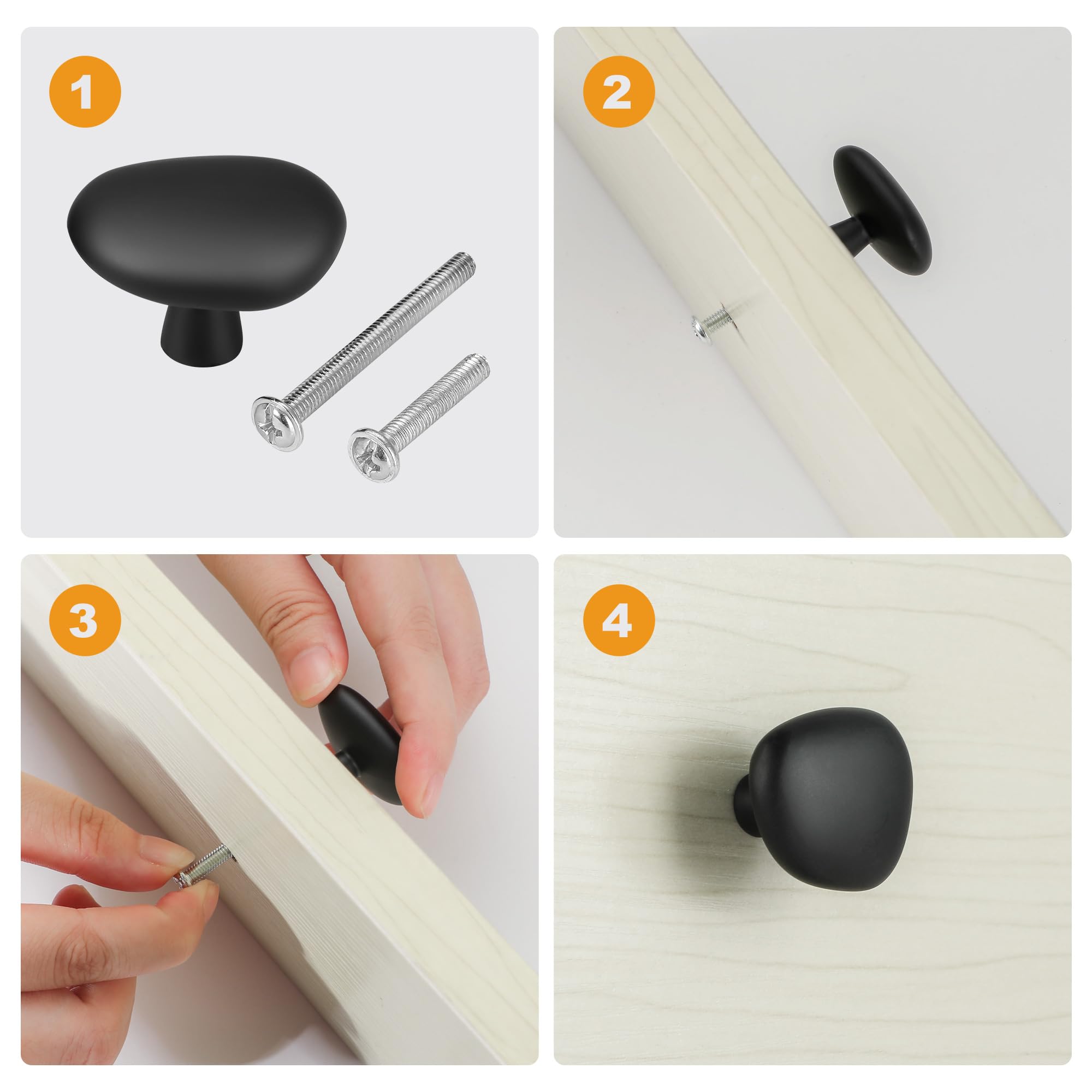 1

2

3

4