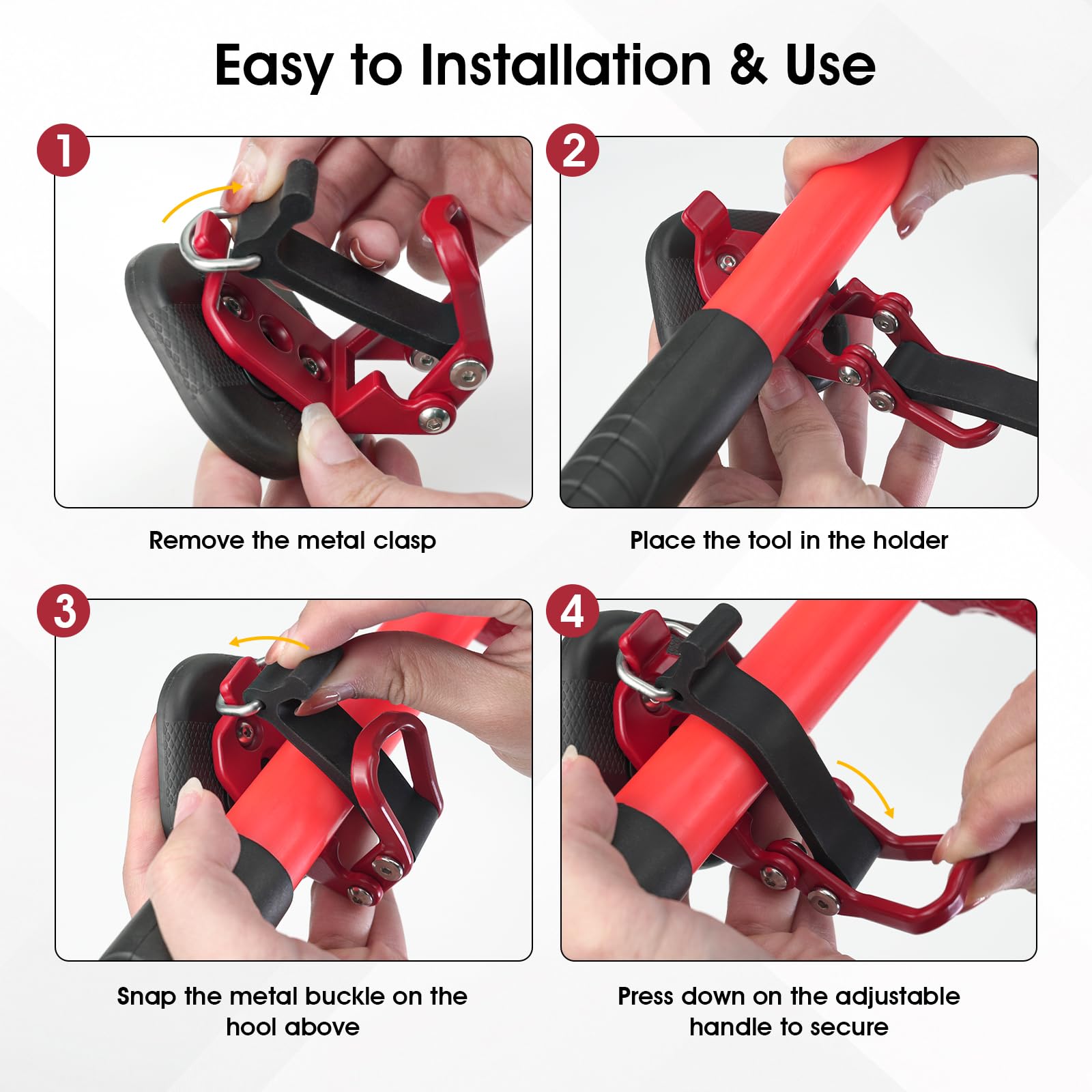 Easy to Installation & Use

1

Remove the metal clasp

2

Place the tool in the holder

3

Snap the metal buckle on the hool above

4

Press down on the adjustable handle to secure