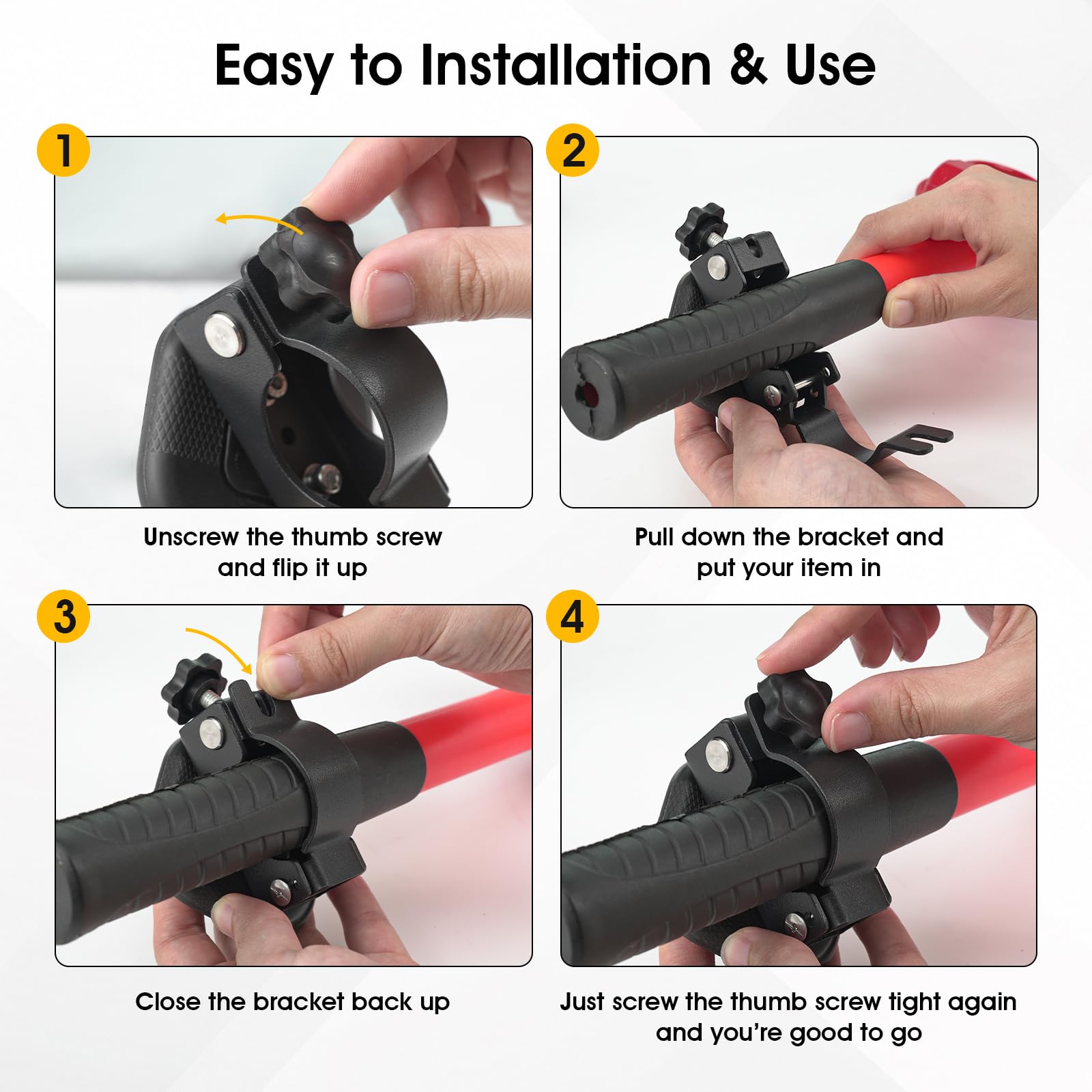 Easy to Installation & Use

1

Unscrew the thumb screw and flip it up

2

Pull down the bracket and put your item in

3

Close the bracket back up

4

Just screw the thumb screw tight again and you're good to go