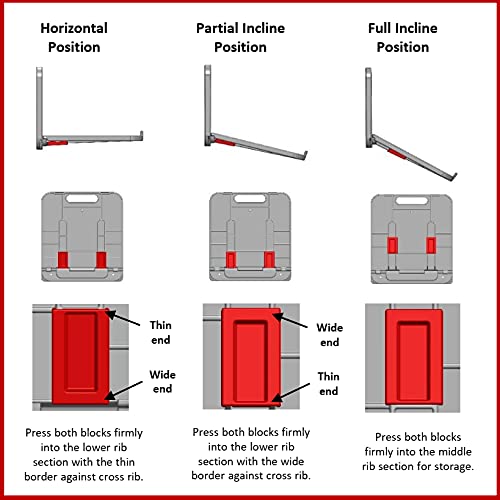 Horizontal Position

Thin end

Wide end

Press both blocks firmly into the lower rib section with the thin border against cross rib.

Partial Incline Position

Wide end

Thin end

Press both blocks firmly into the lower rib section with the wide border against cross rib.

Full Incline Position

Press both blocks firmly into the middle rib section for storage.