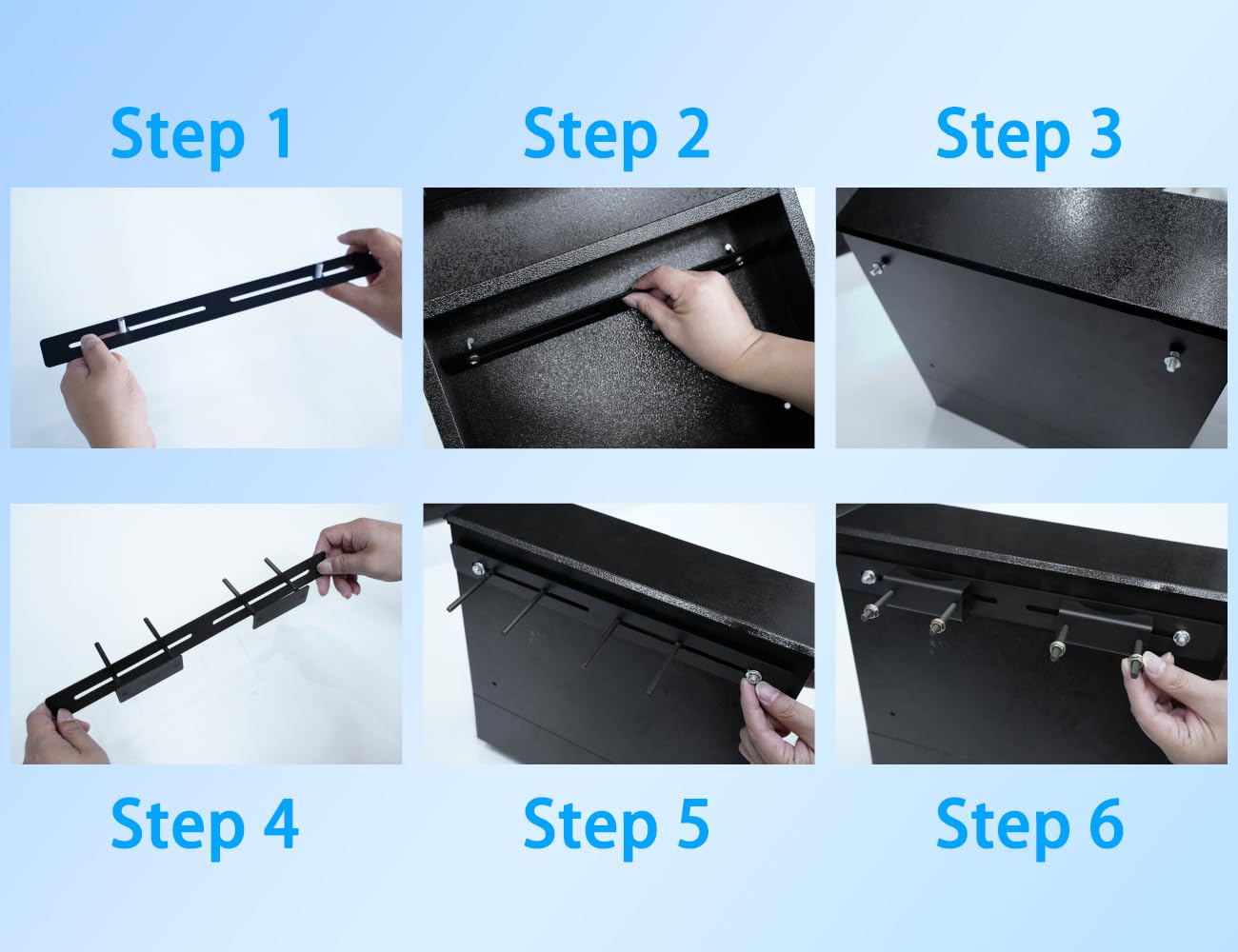 Step 1

Step 2

Step 3

Step 4

Step 5

Step 6