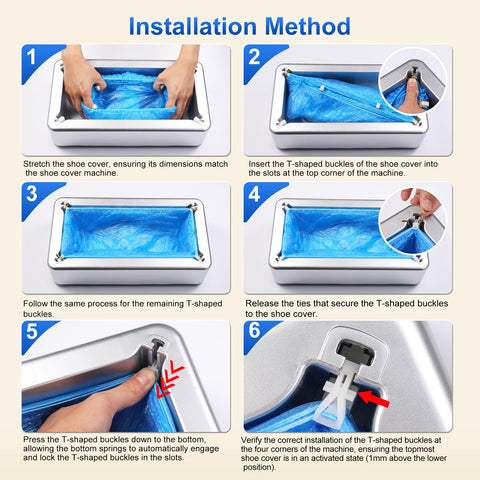 Installation Method

1

Stretch the shoe cover, ensuring its dimensions match the shoe cover machine.

2

Insert the T-shaped buckles of the shoe cover into the slots at the top corner of the machine.

3

Follow the same process for the remaining T-shaped buckles.

4

Release the ties that secure the T-shaped buckles to the shoe cover.

5

Press the T-shaped buckles down to the bottom, allowing the bottom springs to automatically engage and lock the T-shaped buckles in the slots.

6

Verify the correct installation of the T-shaped buckles at the four corners of the machine, ensuring the topmost shoe cover is in an activated state (1mm above the lower position).