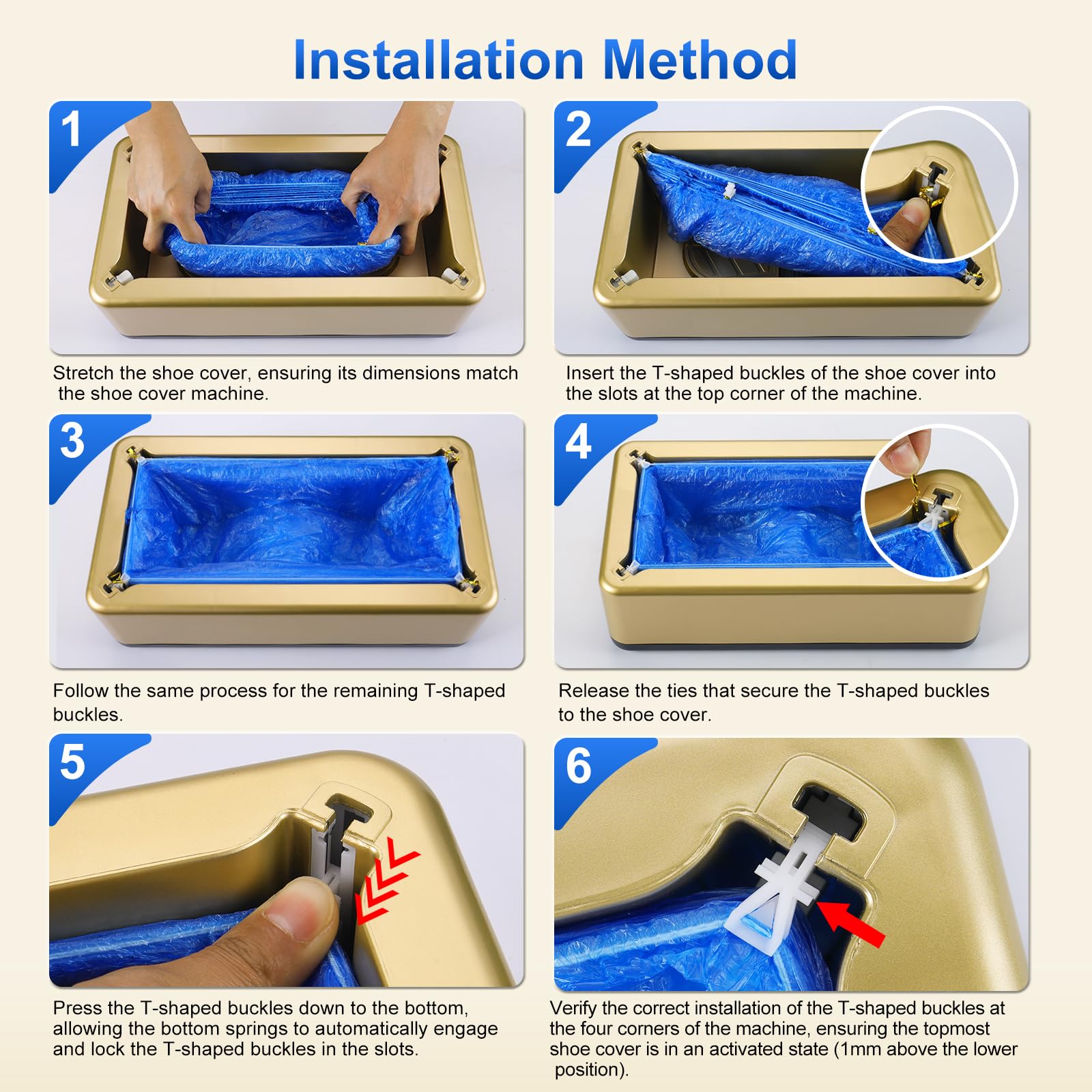 Installation Method

1

Stretch the shoe cover, ensuring its dimensions match the shoe cover machine.

2

Insert the T-shaped buckles of the shoe cover into the slots at the top corner of the machine.

3

Follow the same process for the remaining T-shaped buckles.

4

Release the ties that secure the T-shaped buckles to the shoe cover.

5

Press the T-shaped buckles down to the bottom, allowing the bottom springs to automatically engage and lock the T-shaped buckles in the slots.

6

Verify the correct installation of the T-shaped buckles at the four corners of the machine, ensuring the topmost shoe cover is in an activated state (1mm above the lower position).