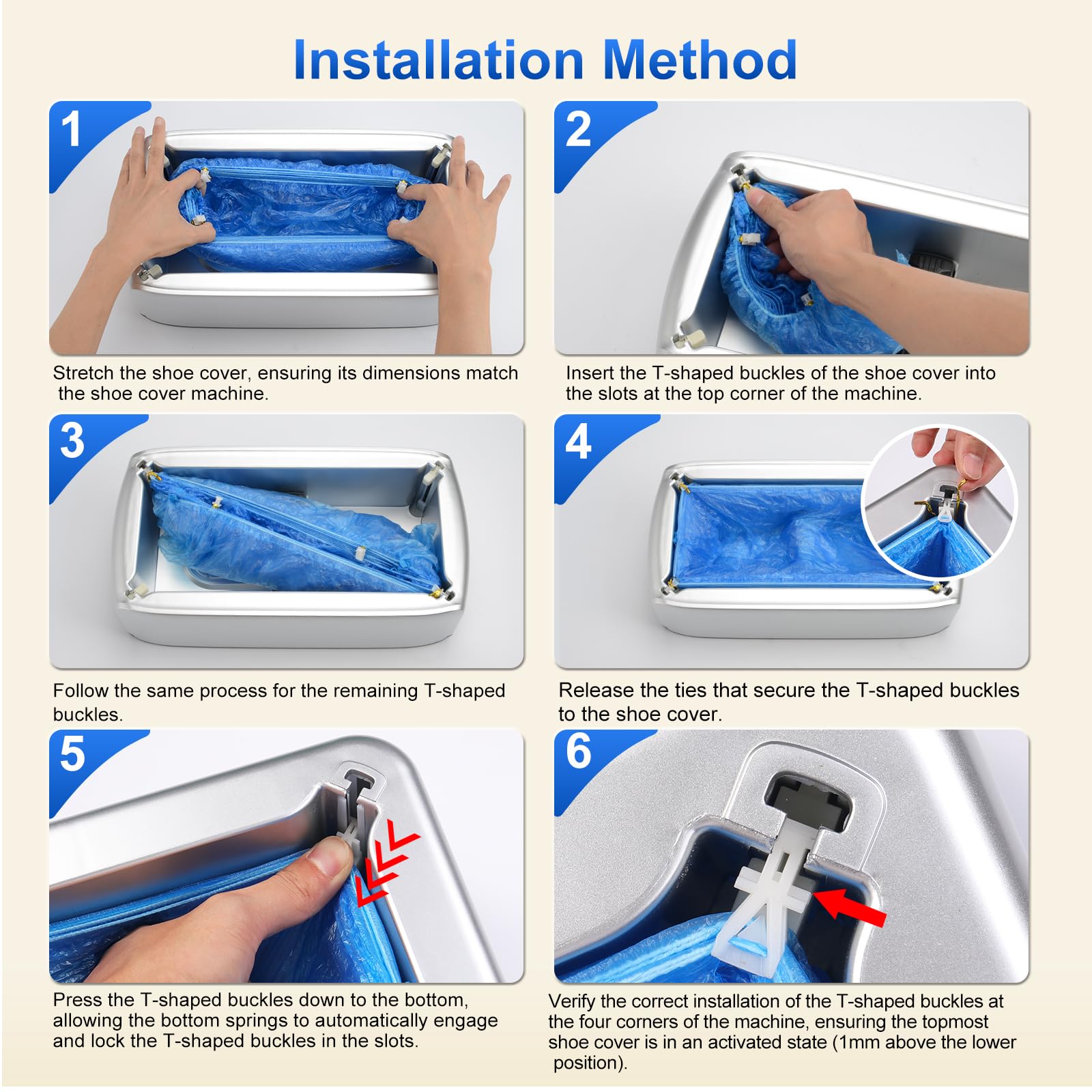 Installation Method

1

Stretch the shoe cover, ensuring its dimensions match the shoe cover machine.

2

Insert the T-shaped buckles of the shoe cover into the slots at the top corner of the machine.

3

Follow the same process for the remaining T-shaped buckles.

4

Release the ties that secure the T-shaped buckles to the shoe cover.

5

Press the T-shaped buckles down to the bottom, allowing the bottom springs to automatically engage and lock the T-shaped buckles in the slots.

6

Verify the correct installation of the T-shaped buckles at the four corners of the machine, ensuring the topmost shoe cover is in an activated state (1mm above the lower position).