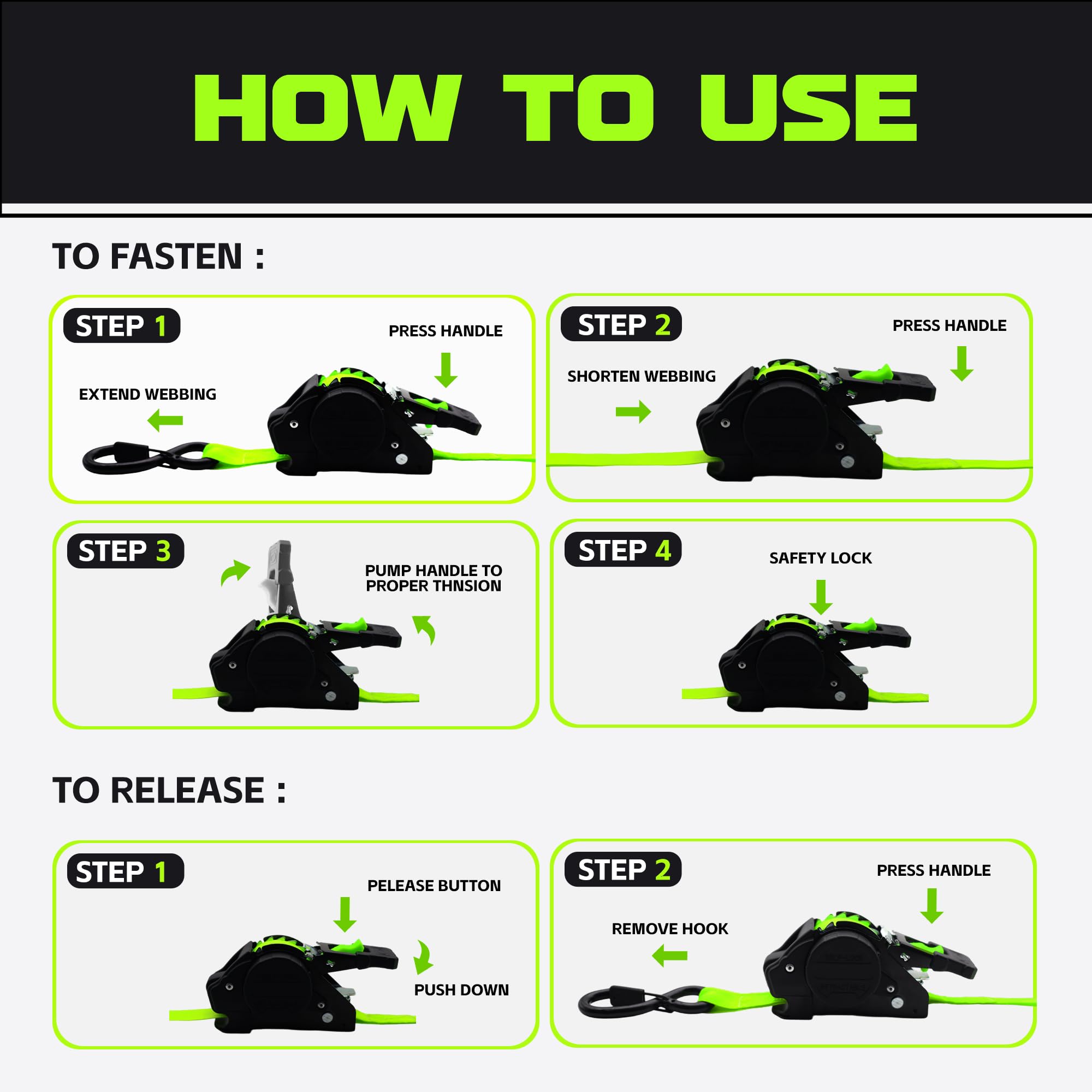 HOW TO USE

TO FASTEN :

STEP 1

PRESS HANDLE

EXTEND WEBBING

STEP 2

PRESS HANDLE

SHORTEN WEBBING

STEP 3

PUMP HANDLE TO PROPER THNSION

STEP 4

SAFETY LOCK

TO RELEASE :

STEP 1

PELEASE BUTTON

PUSH DOWN

STEP 2

PRESS HANDLE

REMOVE HOOK