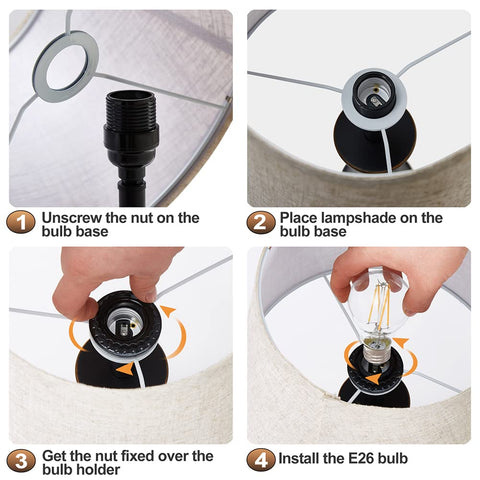 1 Unscrew the nut on the bulb base

2 Place lampshade on the bulb base

3 Get the nut fixed over the bulb holder

4 Install the E26 bulb