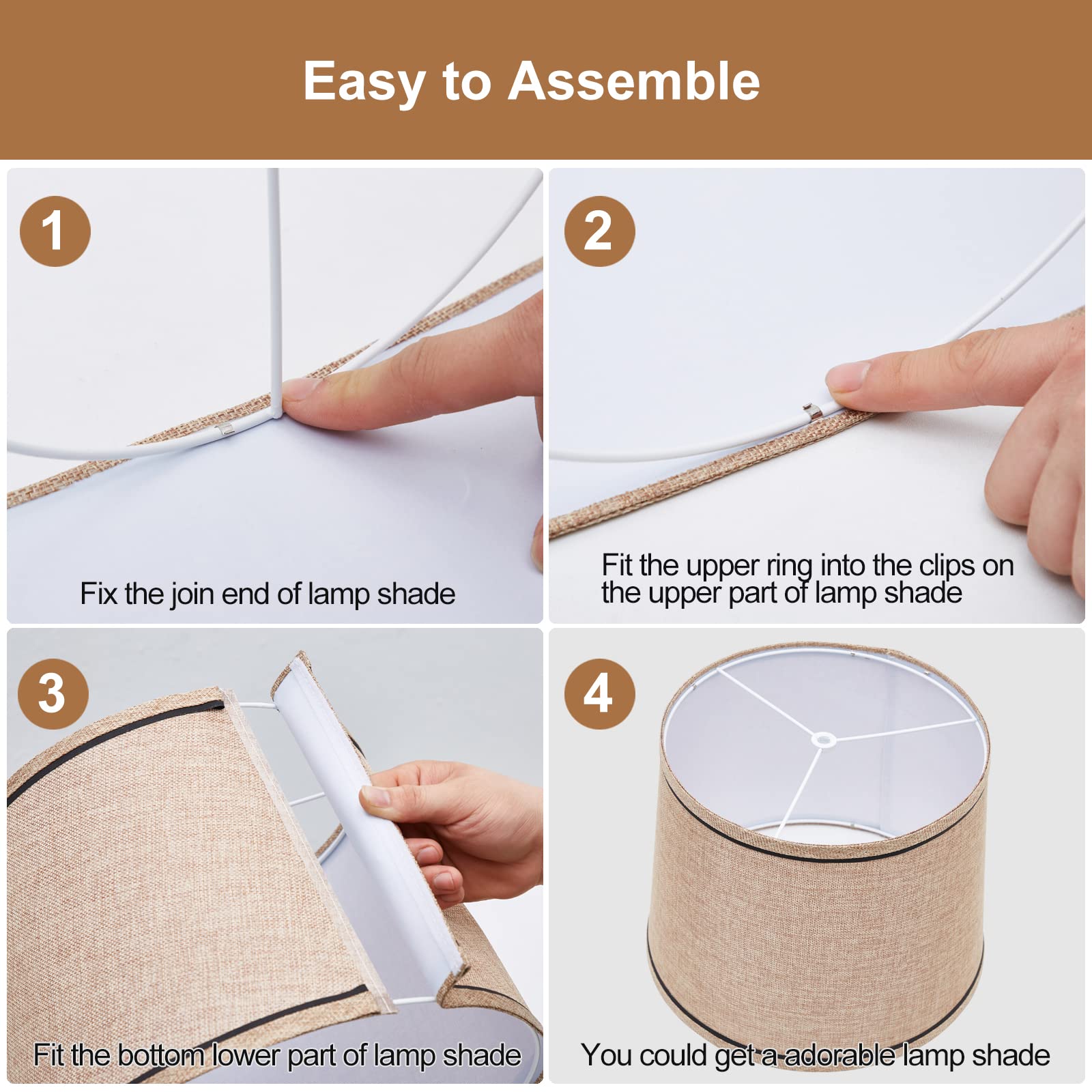 Easy to Assemble

1

Fix the join end of lamp shade

2

Fit the upper ring into the clips on the upper part of lamp shade

3

Fit the bottom lower part of lamp shade

4

You could get a adorable lamp shade