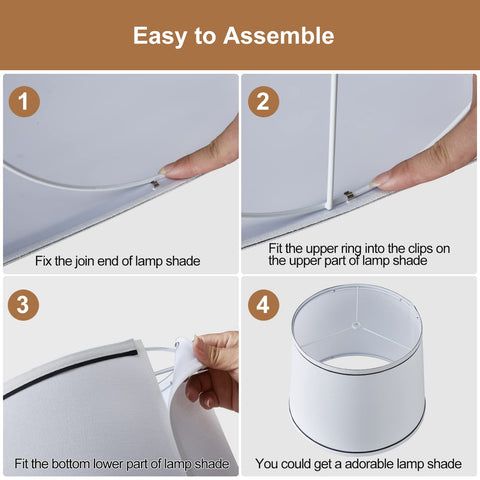 Easy to Assemble

1

Fix the join end of lamp shade

2

Fit the upper ring into the clips on the upper part of lamp shade

3

Fit the bottom lower part of lamp shade

4

You could get a adorable lamp shade