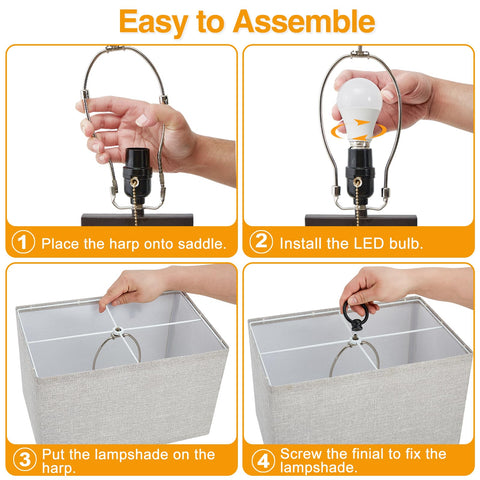 Easy to Assemble

1 Place the harp onto saddle.

2 Install the LED bulb.

3 Put the lampshade on the harp.

4 Screw the finial to fix the lampshade.