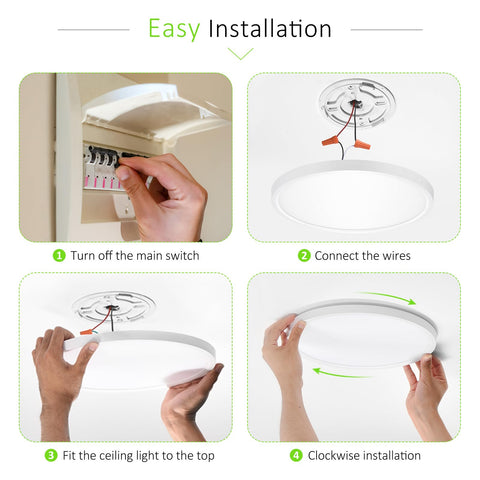 Easy Installation

1 Turn off the main switch

2 Connect the wires

3 Fit the ceiling light to the top

4 Clockwise installation