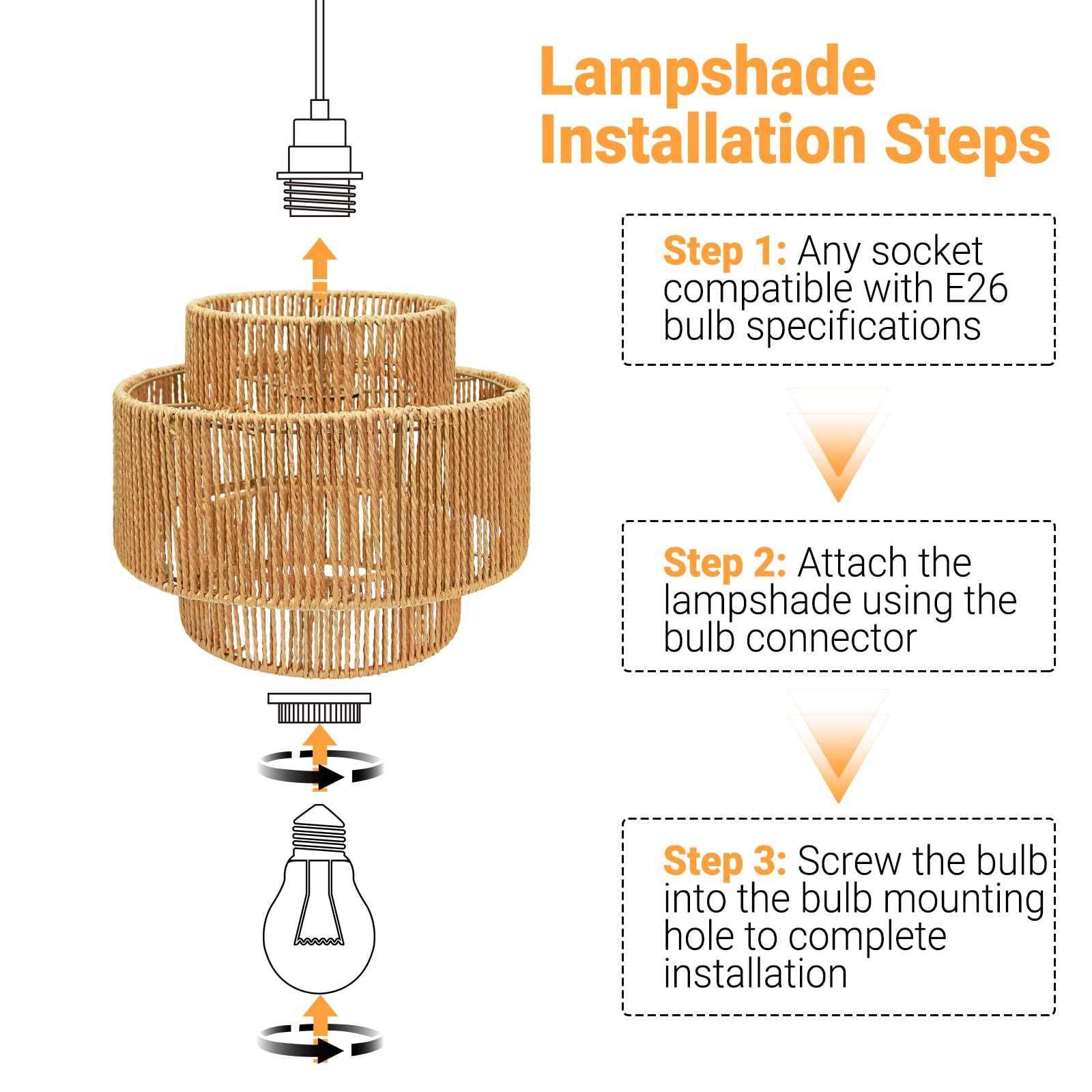 Lampshade Installation Steps

Step 1: Any socket compatible with E26 bulb specifications

Step 2: Attach the lampshade using the bulb connector

Step 3: Screw the bulb into the bulb mounting hole to complete installation