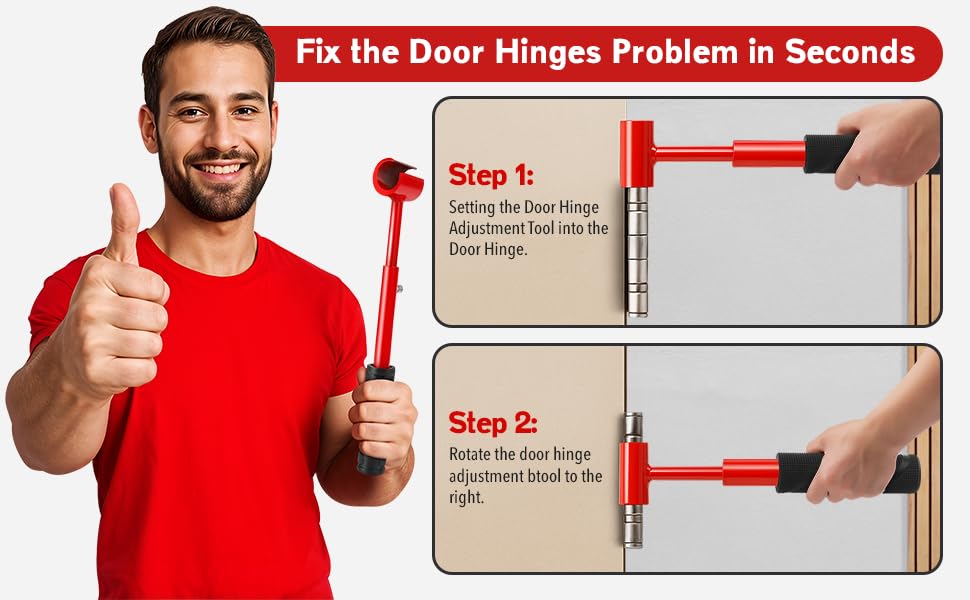 Fix the Door Hinges Problem in Seconds

Step 1:
Setting the Door Hinge Adjustment Tool into the Door Hinge.

Step 2:
Rotate the door hinge adjustment btool to the right.