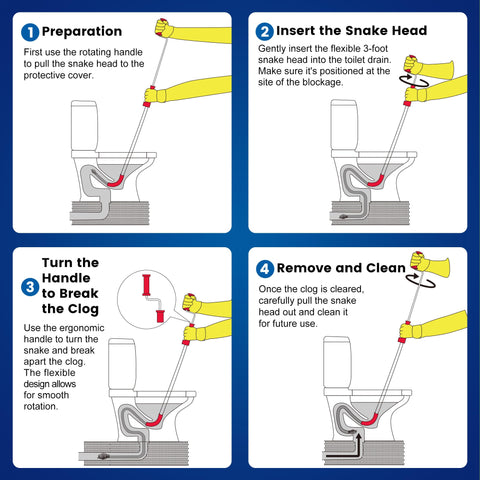 1 Preparation

First use the rotating handle to pull the snake head to the protective cover.

2 Insert the Snake Head

Gently insert the flexible 3-foot snake head into the toilet drain. Make sure it's positioned at the site of the blockage.

3 Turn the Handle to Break the Clog

Use the ergonomic handle to turn the snake and break apart the clog. The flexible design allows for smooth rotation.

4 Remove and Clean

Once the clog is cleared, carefully pull the snake head out and clean it for future use.