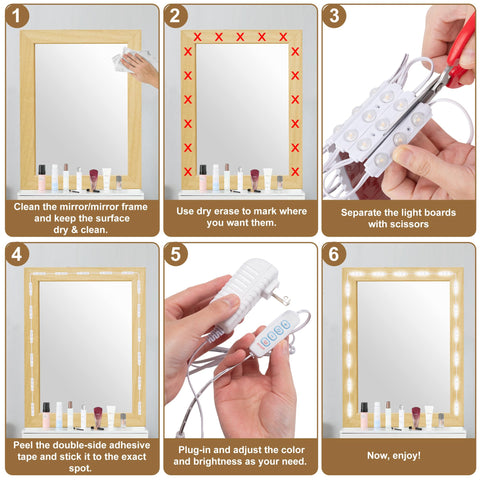 1

Clean the mirror/mirror frame and keep the surface dry & clean.

2

Use dry erase to mark where you want them.

3

Separate the light boards with scissors

4

Peel the double-side adhesive tape and stick it to the exact spot.

5

Plug-in and adjust the color and brightness as your need.

6

Now, enjoy!