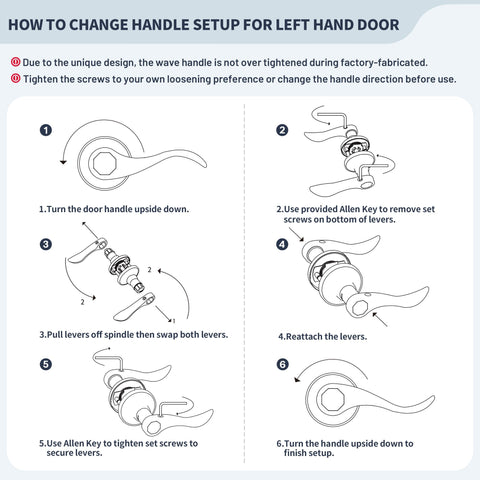 HOW TO CHANGE HANDLE SETUP FOR LEFT HAND DOOR

Due to the unique design, the wave handle is not over tightened during factory-fabricated.

Tighten the screws to your own loosening preference or change the handle direction before use.

1

1.Turn the door handle upside down.

2

2.Use provided Allen Key to remove set screws on bottom of levers.

3

2

2

1

3.Pull levers off spindle then swap both levers.

4

4.Reattach the levers.

5

5.Use Allen Key to tighten set screws to secure levers.

6

6.Turn the handle upside down to finish setup.