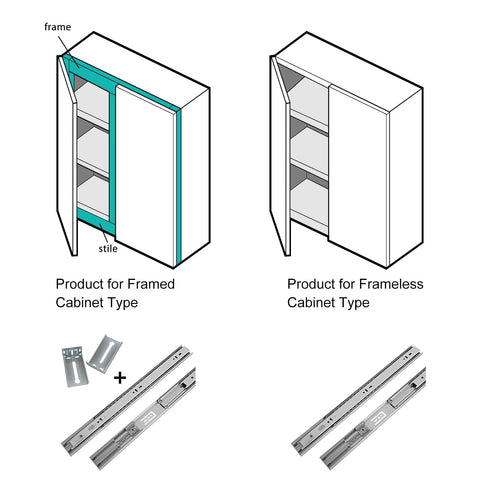 frame

stile

Product for Framed Cabinet Type

Product for Frameless Cabinet Type

+