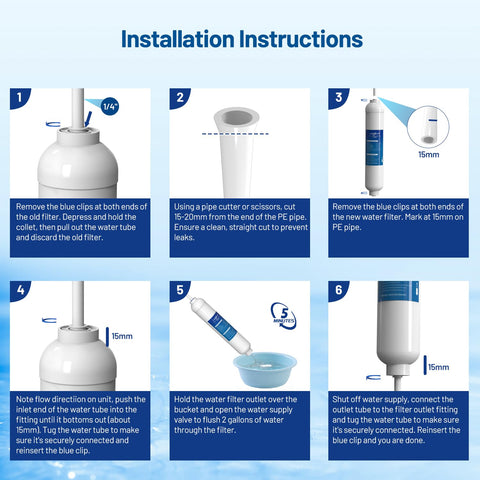 Installation Instructions

1

1/4"

Remove the blue clips at both ends of the old filter. Depress and hold the collet, then pull out the water tube and discard the old filter.

2

Using a pipe cutter or scissors, cut 15-20mm from the end of the PE pipe. Ensure a clean, straight cut to prevent leaks.

3

15mm

Remove the blue clips at both ends of the new water filter. Mark at 15mm on PE pipe.

4

15mm

Note flow directiion on unit, push the inlet end of the water tube into the fitting until it bottoms out (about 15mm). Tug the water tube to make sure it's securely connected and reinsert the blue clip.

5

5 MINUTES

Hold the water filter outlet over the bucket and open the water supply valve to flush 2 gallons of water through the filter.

6

15mm

Shut off water supply, connect the outlet tube to the filter outlet fitting and tug the water tube to make sure it's securely connected. Reinsert the blue clip and you are done.