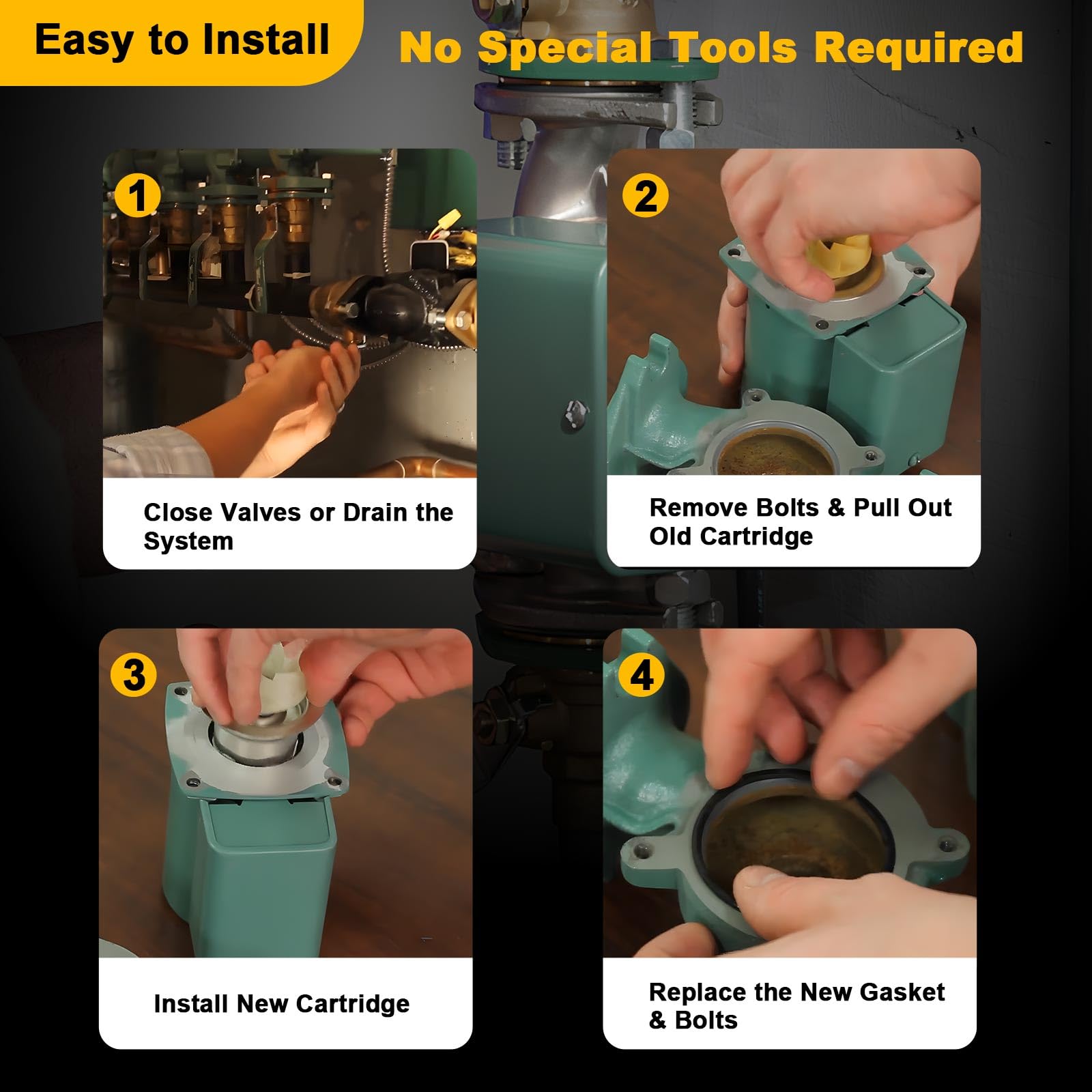 Easy to Install

No Special Tools Required

1

Close Valves or Drain the System

2

Remove Bolts & Pull Out Old Cartridge

3

Install New Cartridge

4

Replace the New Gasket & Bolts