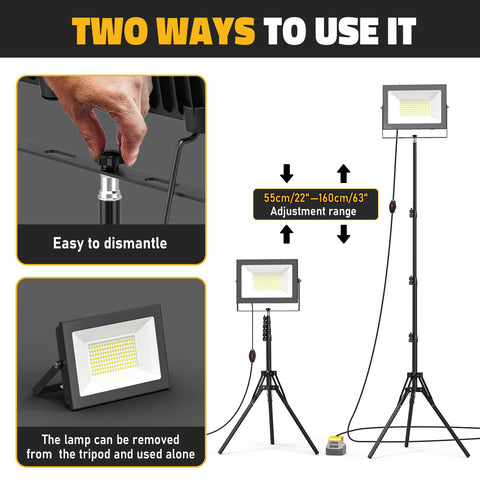 TWO WAYS TO USE IT

Easy to dismantle

55cm/22"—160cm/63"
Adjustment range

The lamp can be removed from the tripod and used alone