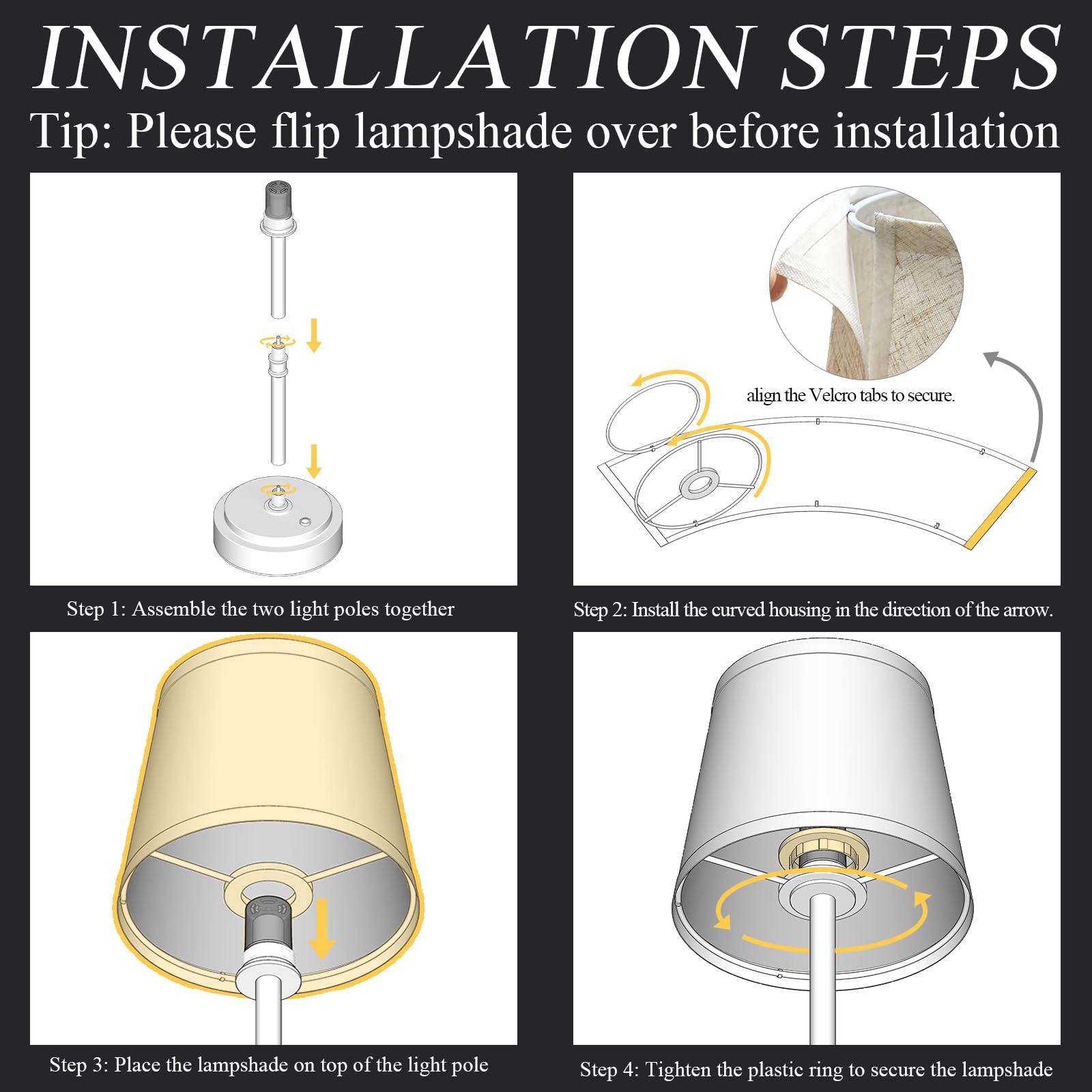 INSTALLATION STEPS

Tip: Please flip lampshade over before installation

Step 1: Assemble the two light poles together

align the Velcro tabs to secure.

Step 2: Install the curved housing in the direction of the arrow.

Step 3: Place the lampshade on top of the light pole

Step 4: Tighten the plastic ring to secure the lampshade