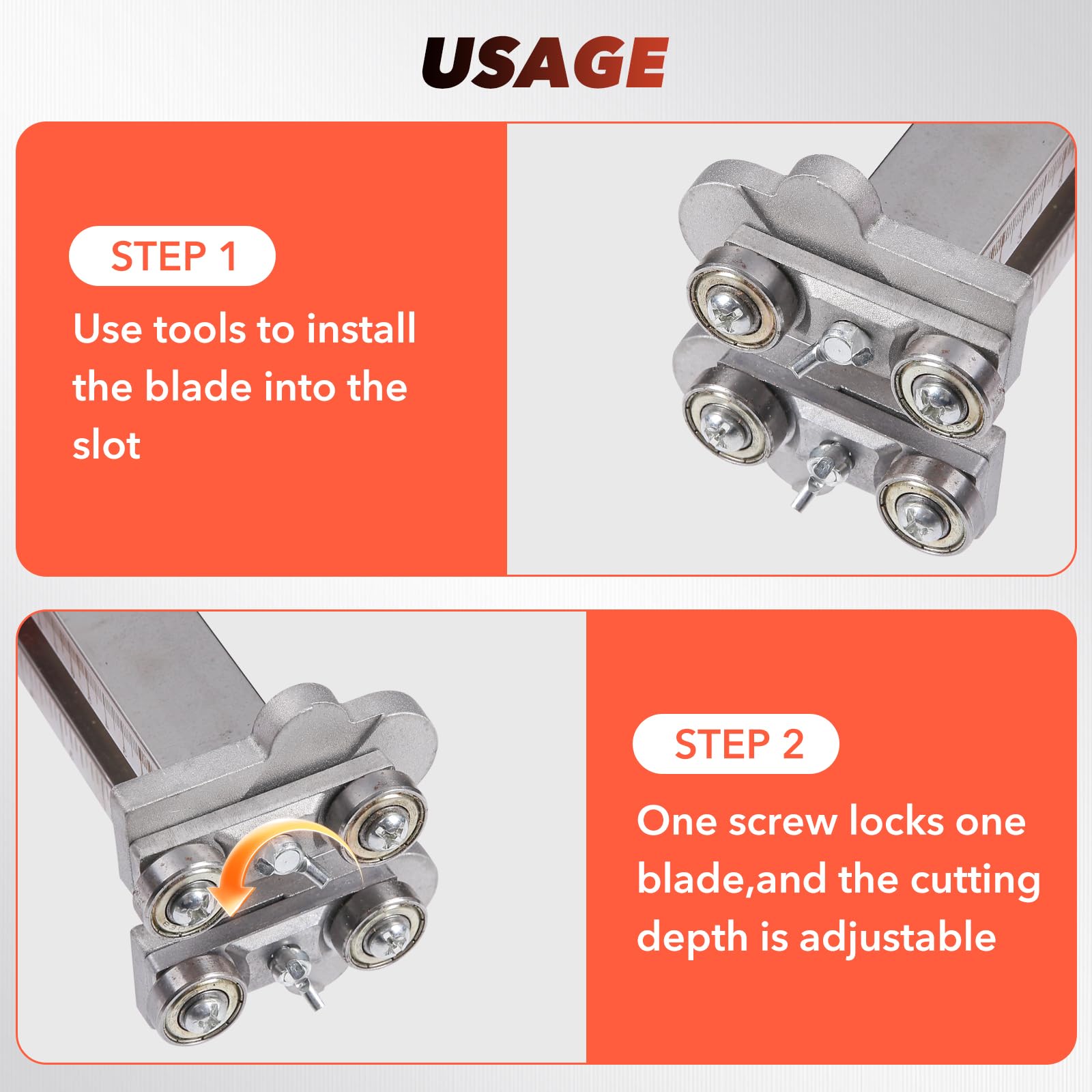 USAGE

STEP 1

Use tools to install the blade into the slot

STEP 2

One screw locks one blade,and the cutting depth is adjustable