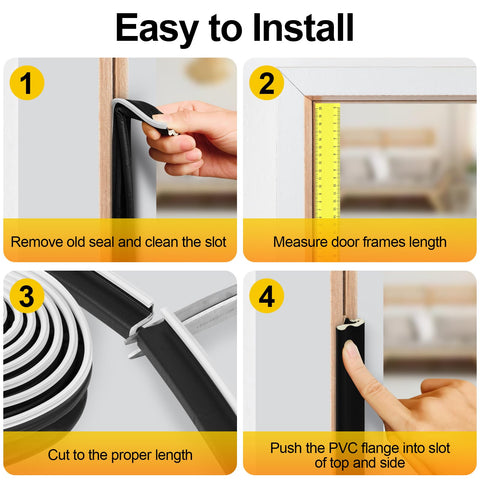 Easy to Install

1

Remove old seal and clean the slot

2

Measure door frames length

3

Cut to the proper length

4

Push the PVC flange into slot of top and side