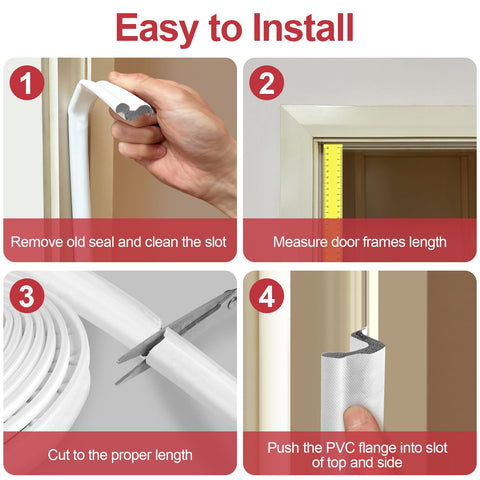 Easy to Install

1

Remove old seal and clean the slot

2

Measure door frames length

3

Cut to the proper length

4

Push the PVC flange into slot of top and side