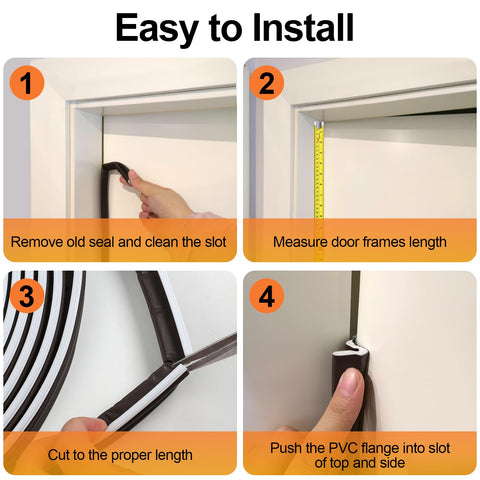 Easy to Install

1

Remove old seal and clean the slot

2

Measure door frames length

3

Cut to the proper length

4

Push the PVC flange into slot of top and side