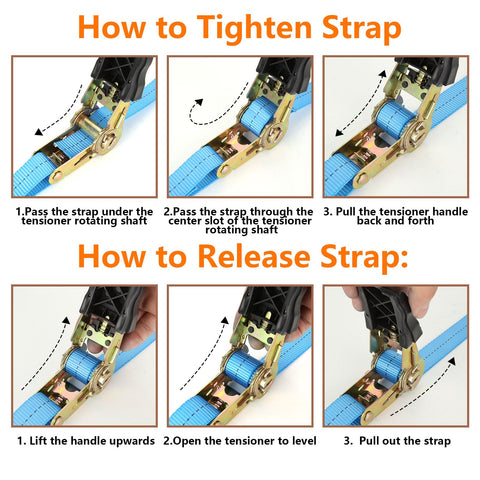 How to Tighten Strap

1.Pass the strap under the tensioner rotating shaft

2.Pass the strap through the center slot of the tensioner rotating shaft

3. Pull the tensioner handle back and forth

How to Release Strap:

1. Lift the handle upwards

2.Open the tensioner to level

3. Pull out the strap