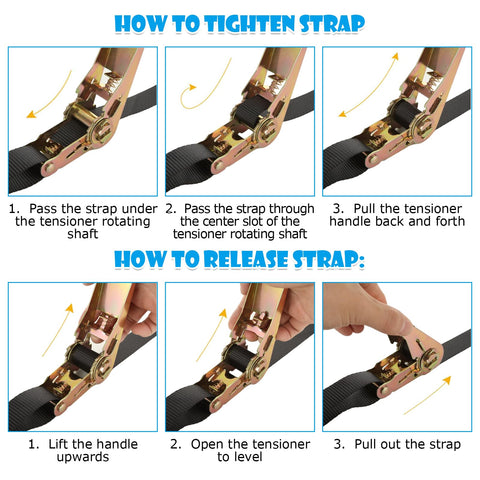 HOW TO TIGHTEN STRAP

1. Pass the strap under the tensioner rotating shaft

2. Pass the strap through the center slot of the tensioner rotating shaft

3. Pull the tensioner handle back and forth

HOW TO RELEASE STRAP:

1. Lift the handle upwards

2. Open the tensioner to level

3. Pull out the strap