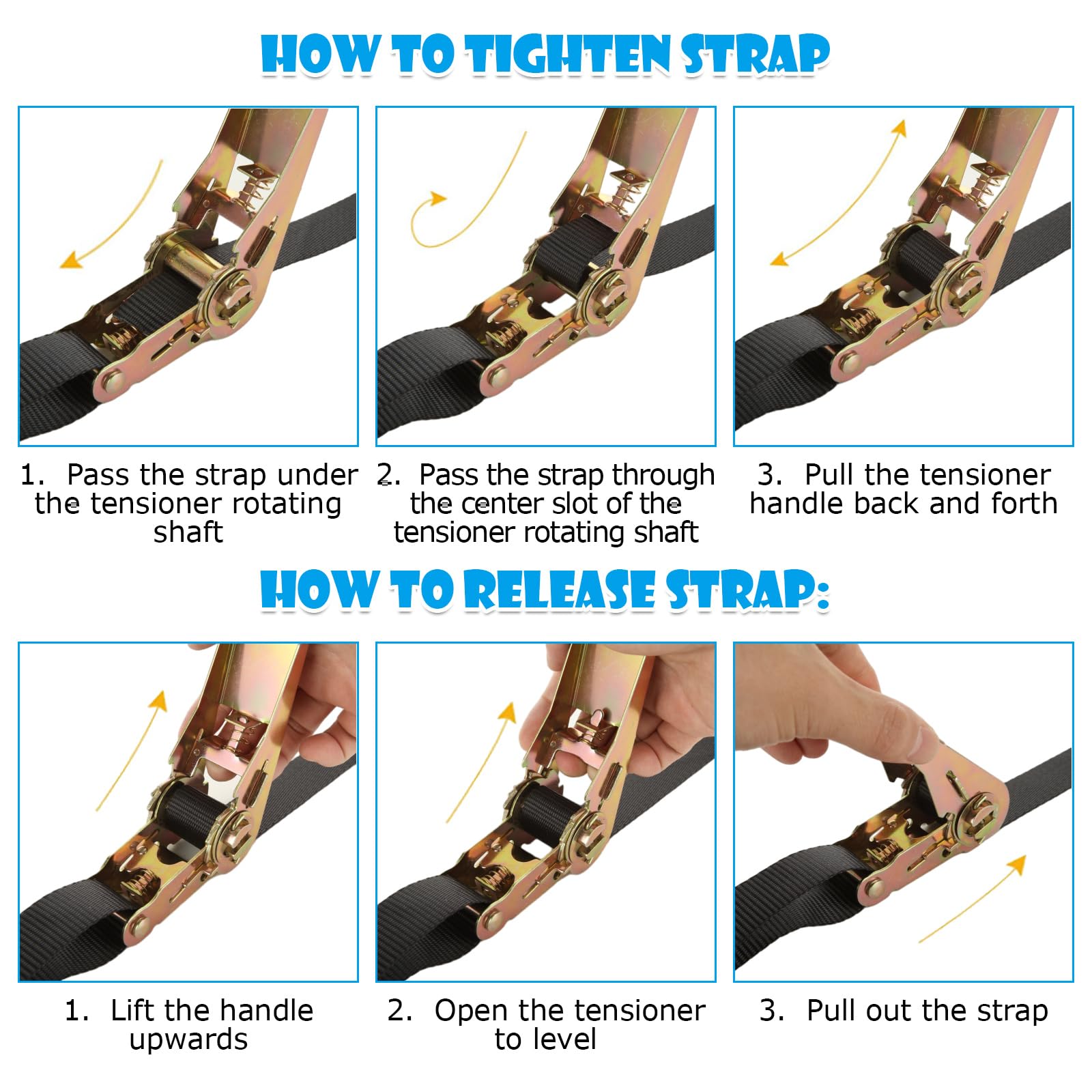 HOW TO TIGHTEN STRAP

1. Pass the strap under the tensioner rotating shaft

2. Pass the strap through the center slot of the tensioner rotating shaft

3. Pull the tensioner handle back and forth

HOW TO RELEASE STRAP:

1. Lift the handle upwards

2. Open the tensioner to level

3. Pull out the strap