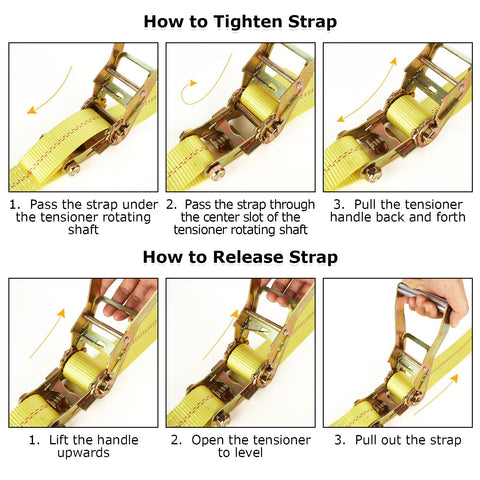 How to Tighten Strap

1. Pass the strap under the tensioner rotating shaft

2. Pass the strap through the center slot of the tensioner rotating shaft

3. Pull the tensioner handle back and forth

How to Release Strap

1. Lift the handle upwards

2. Open the tensioner to level

3. Pull out the strap