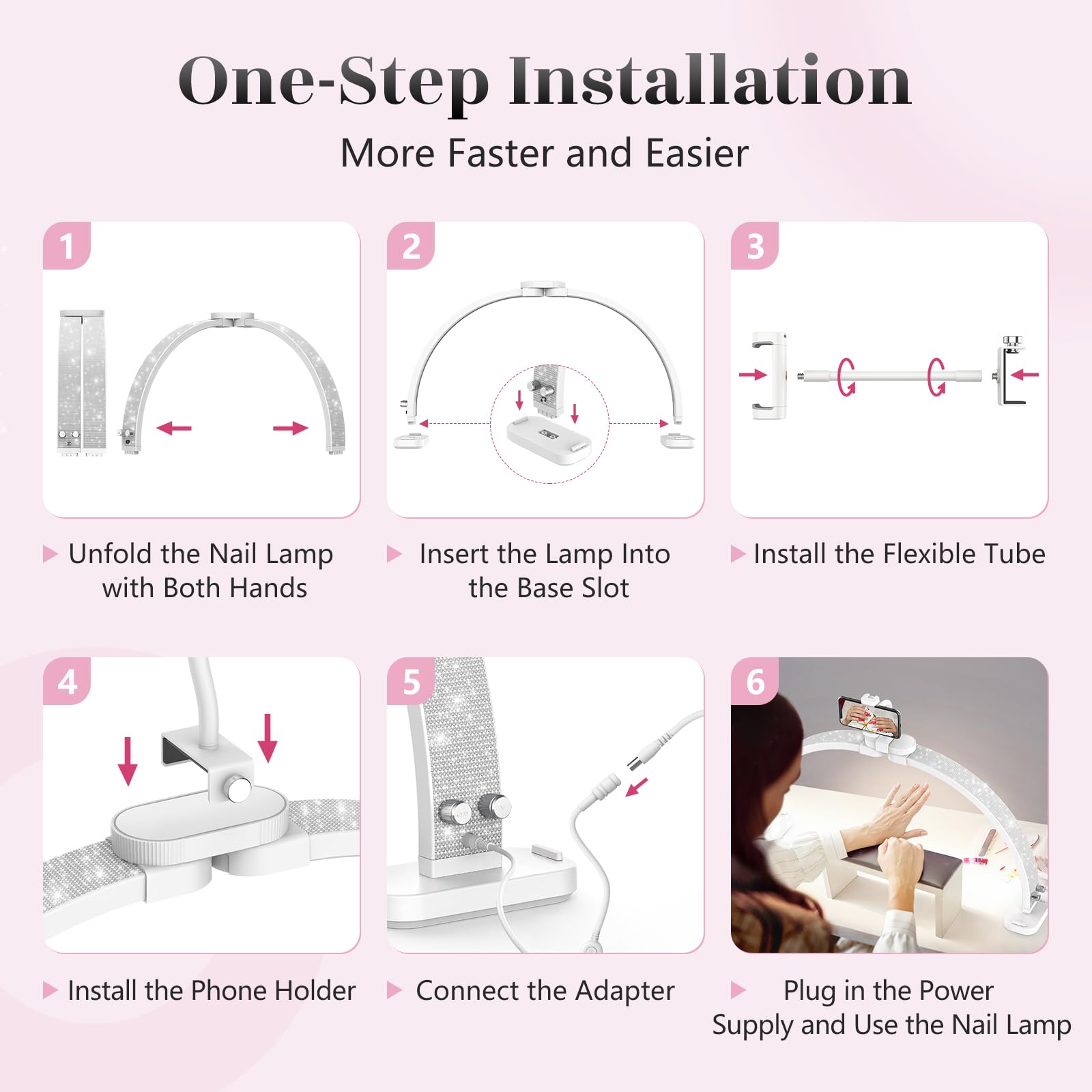 One-Step Installation

More Faster and Easier

1

Unfold the Nail Lamp with Both Hands

2

Insert the Lamp Into the Base Slot

3

Install the Flexible Tube

4

Install the Phone Holder

5

Connect the Adapter

6

Plug in the Power Supply and Use the Nail Lamp