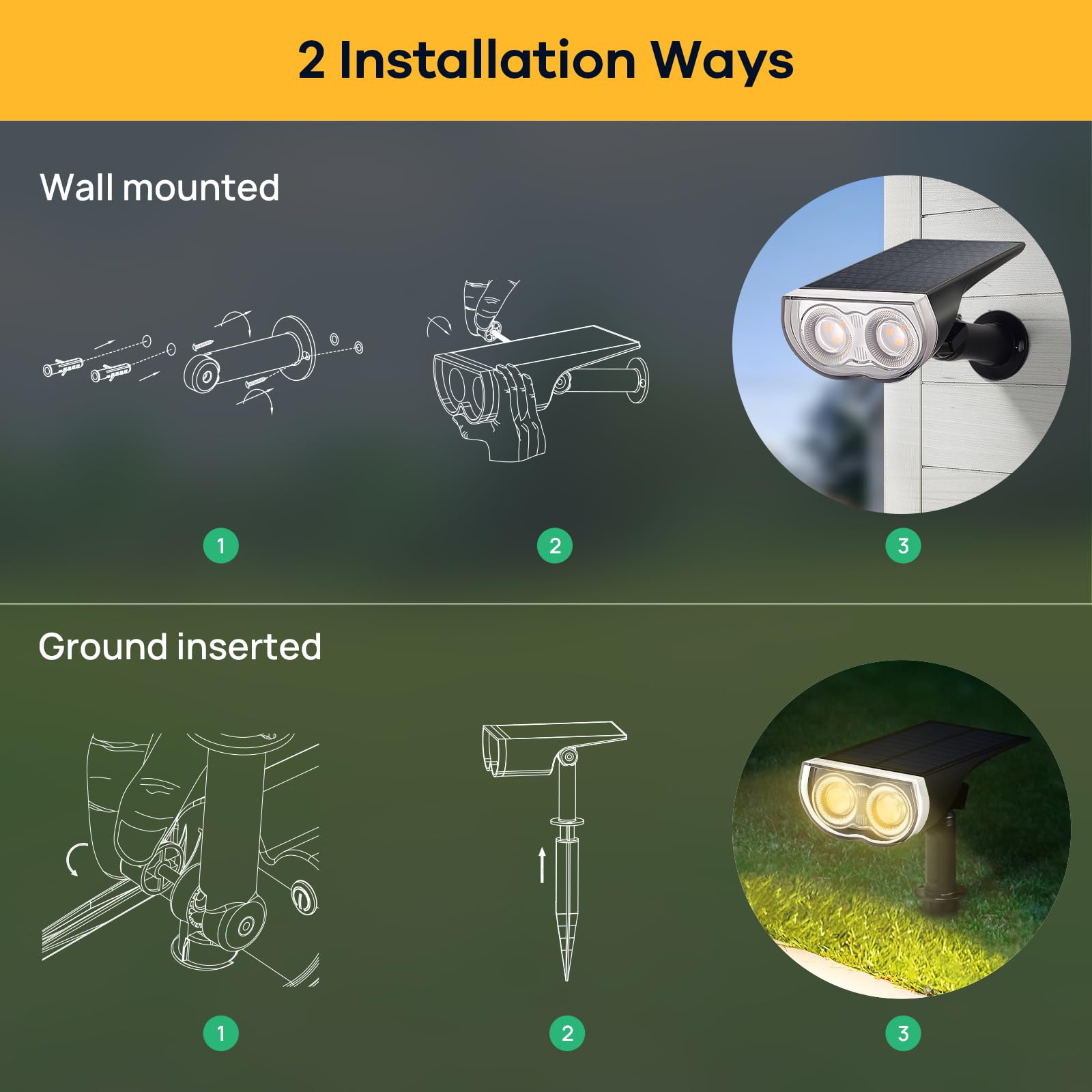 2 Installation Ways

Wall mounted

1

2

3

Ground inserted

1

2

3