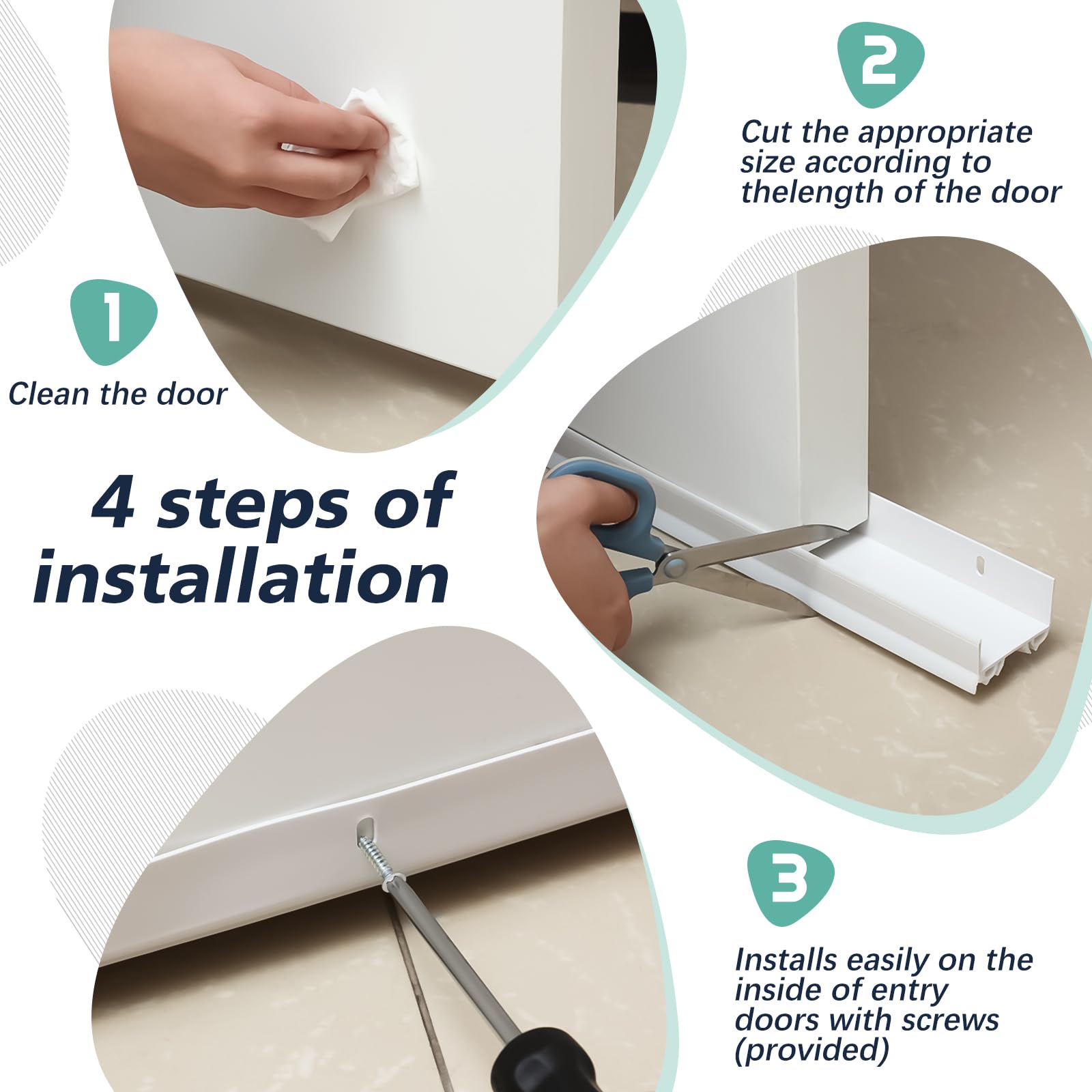 1

Clean the door

2

Cut the appropriate size according to thelength of the door

4 steps of installation

3

Installs easily on the inside of entry doors with screws (provided)