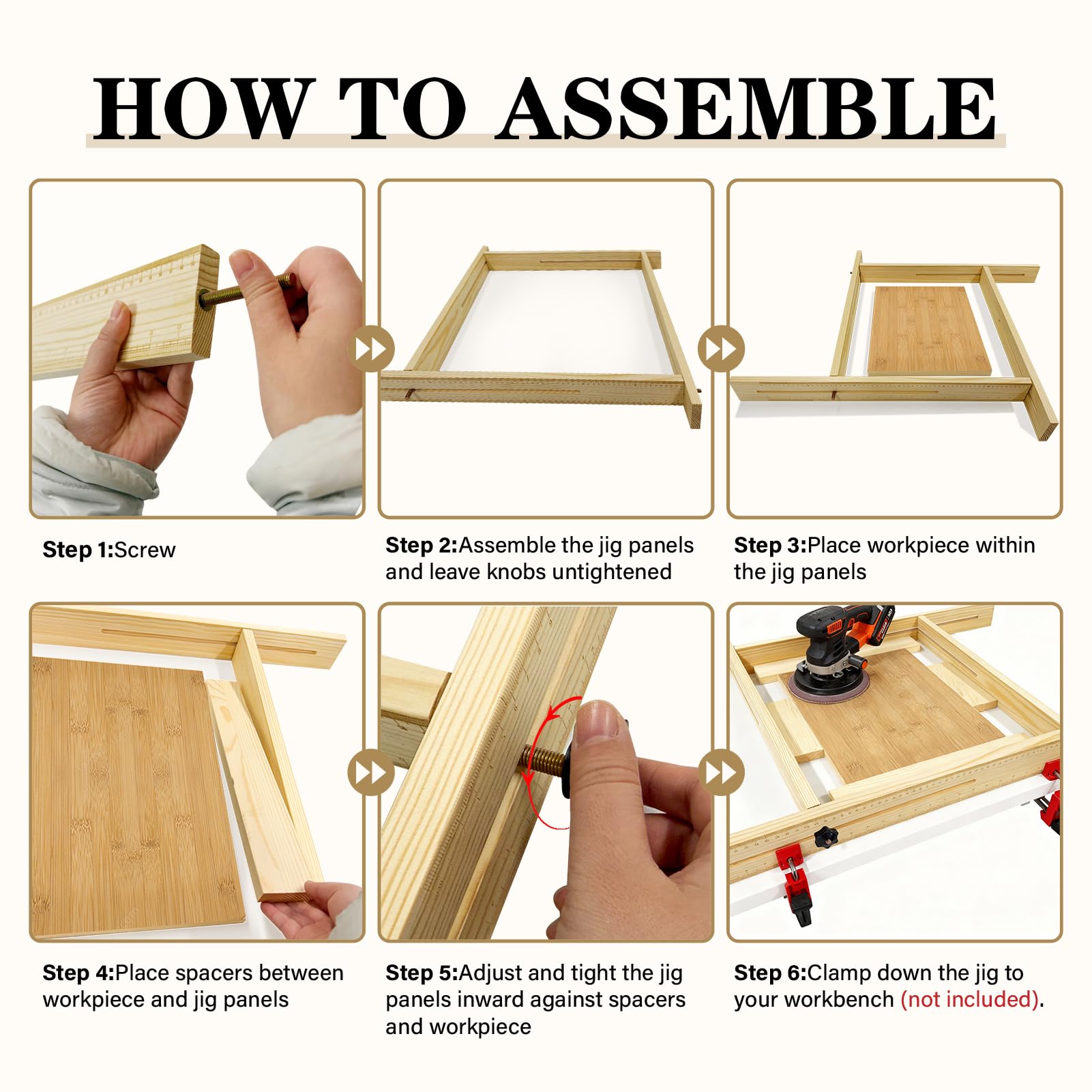 HOW TO ASSEMBLE

Step 1:Screw

Step 2:Assemble the jig panels and leave knobs untightened

Step 3:Place workpiece within the jig panels

Step 4:Place spacers between workpiece and jig panels

Step 5:Adjust and tight the jig panels inward against spacers and workpiece

Step 6:Clamp down the jig to your workbench (not included).