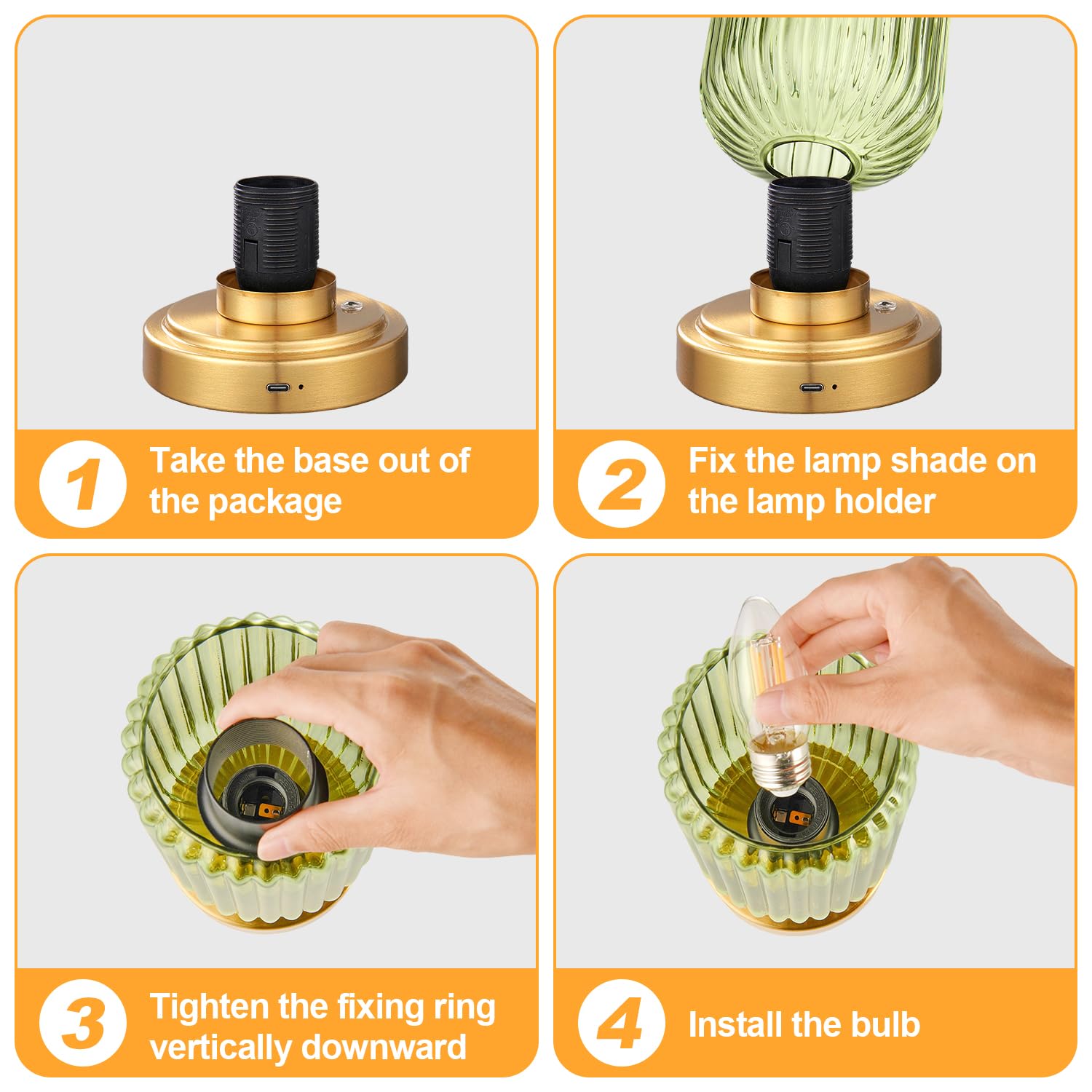 1 Take the base out of the package

2 Fix the lamp shade on the lamp holder

3 Tighten the fixing ring vertically downward

4 Install the bulb