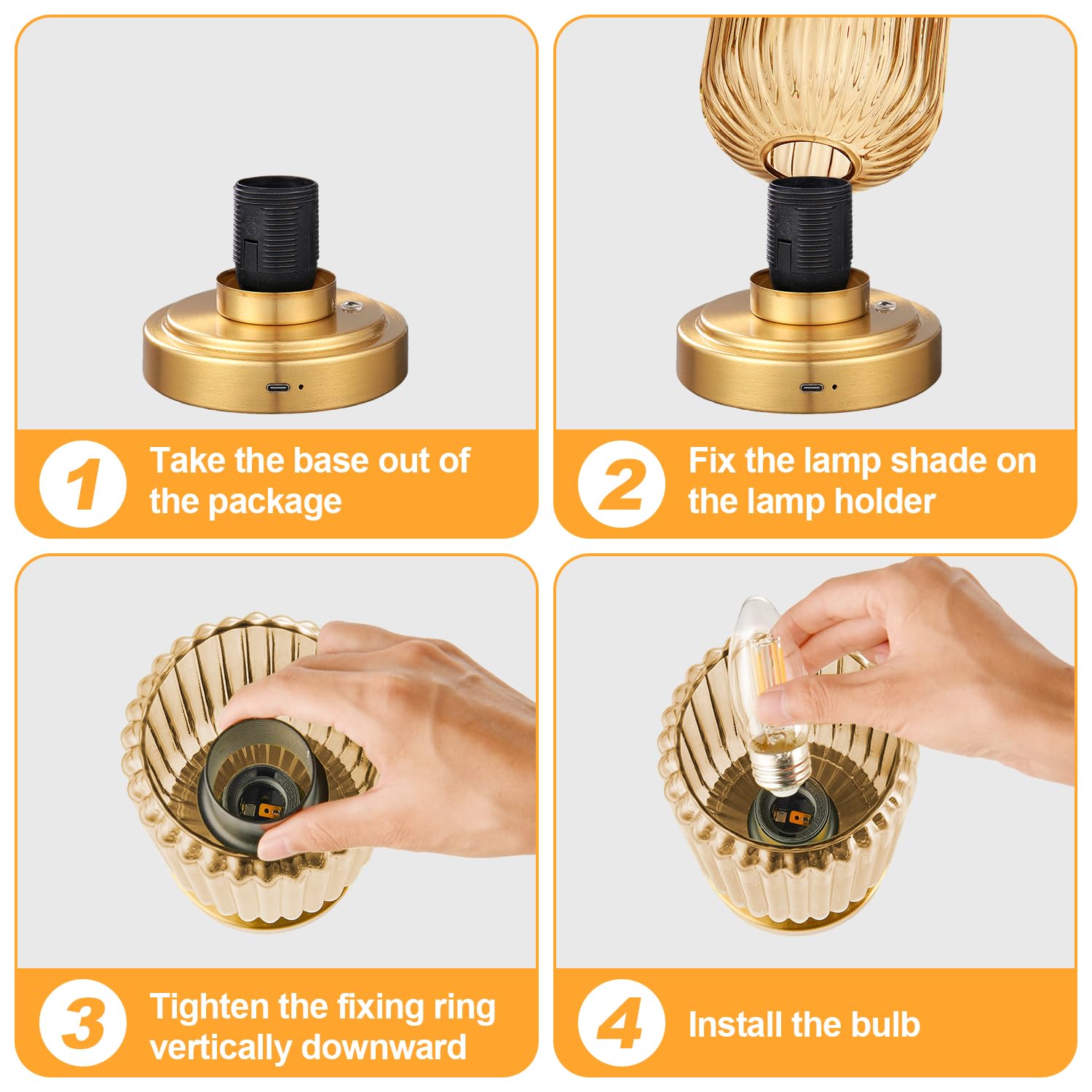 1 Take the base out of the package

2 Fix the lamp shade on the lamp holder

3 Tighten the fixing ring vertically downward

4 Install the bulb