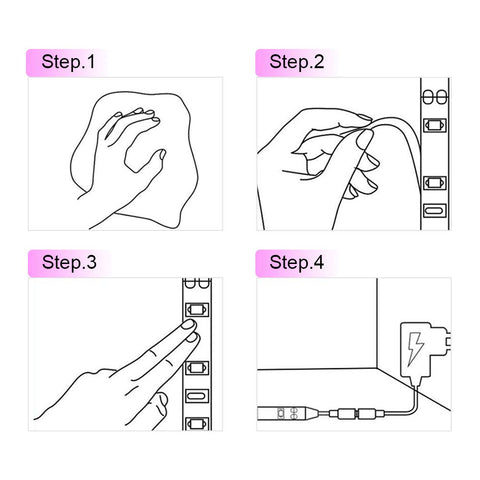 Step.1

Step.2

Step.3

Step.4