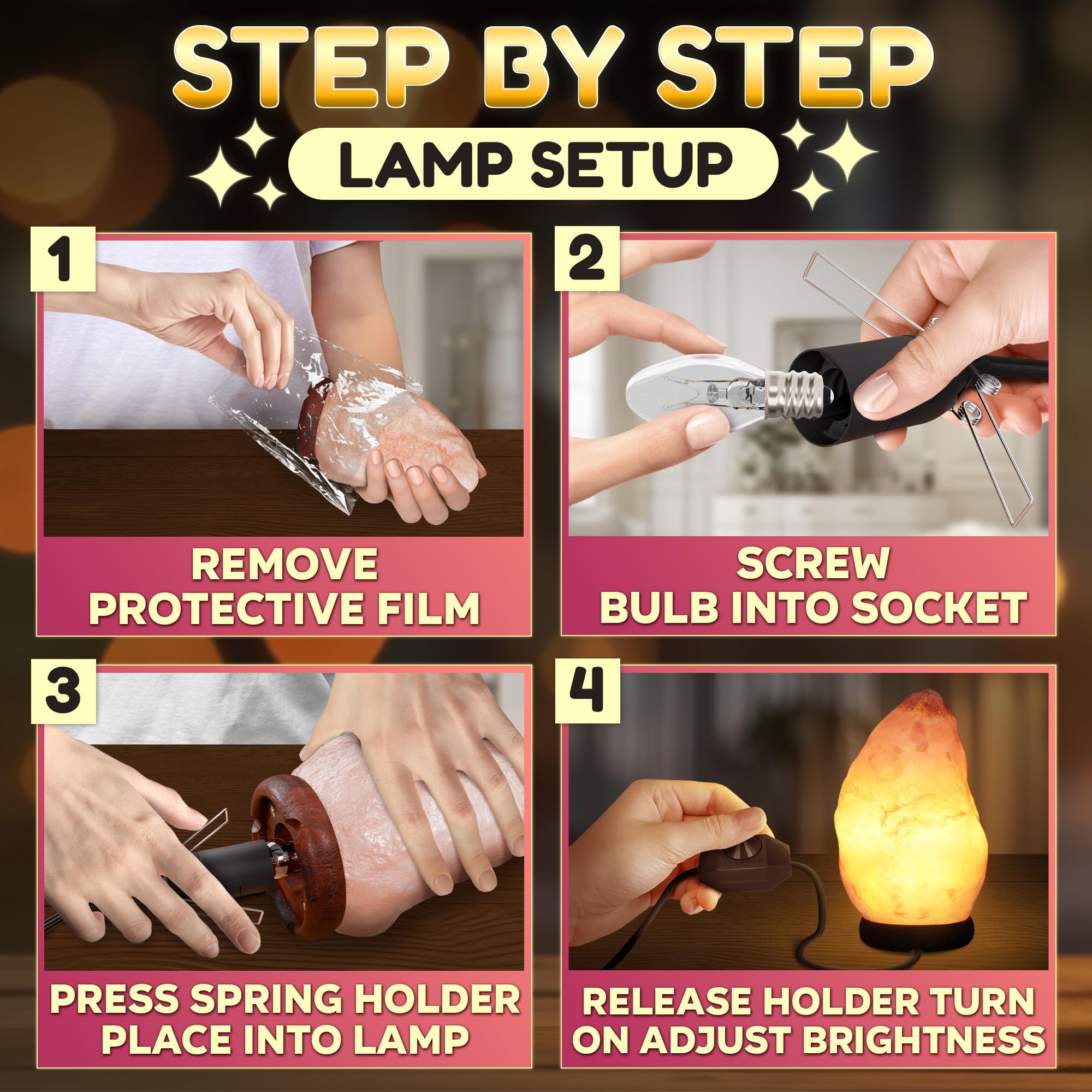 STEP BY STEP

LAMP SETUP

1

REMOVE PROTECTIVE FILM

2

SCREW BULB INTO SOCKET

3

PRESS SPRING HOLDER PLACE INTO LAMP

4

RELEASE HOLDER TURN ON ADJUST BRIGHTNESS