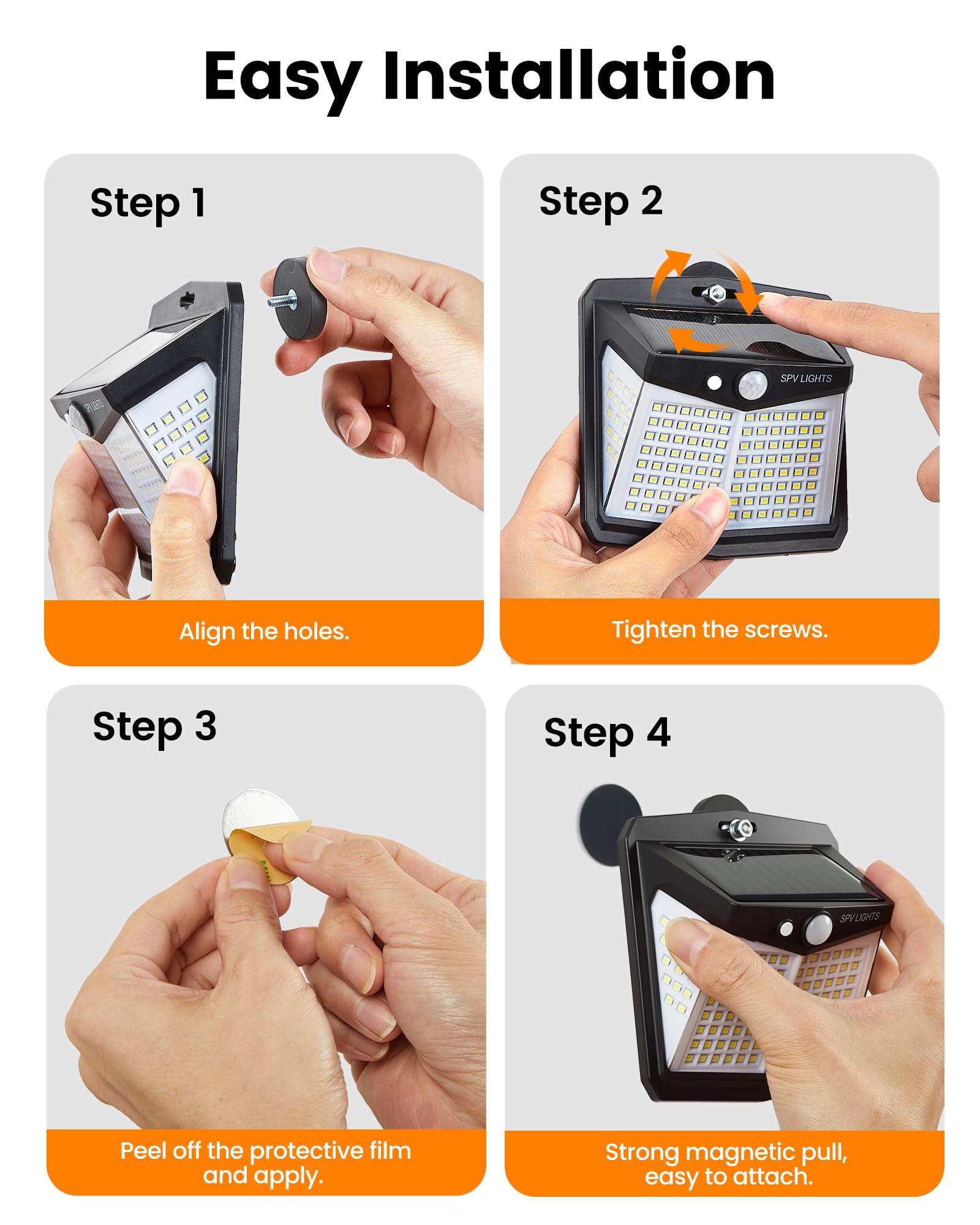 Easy Installation

Step 1

SPV LIGHTS

Align the holes.

Step 2

SPV LIGHTS

Tighten the screws.

Step 3

Peel off the protective film and apply.

Step 4

SPV LIGHTS

Strong magnetic pull, easy to attach.