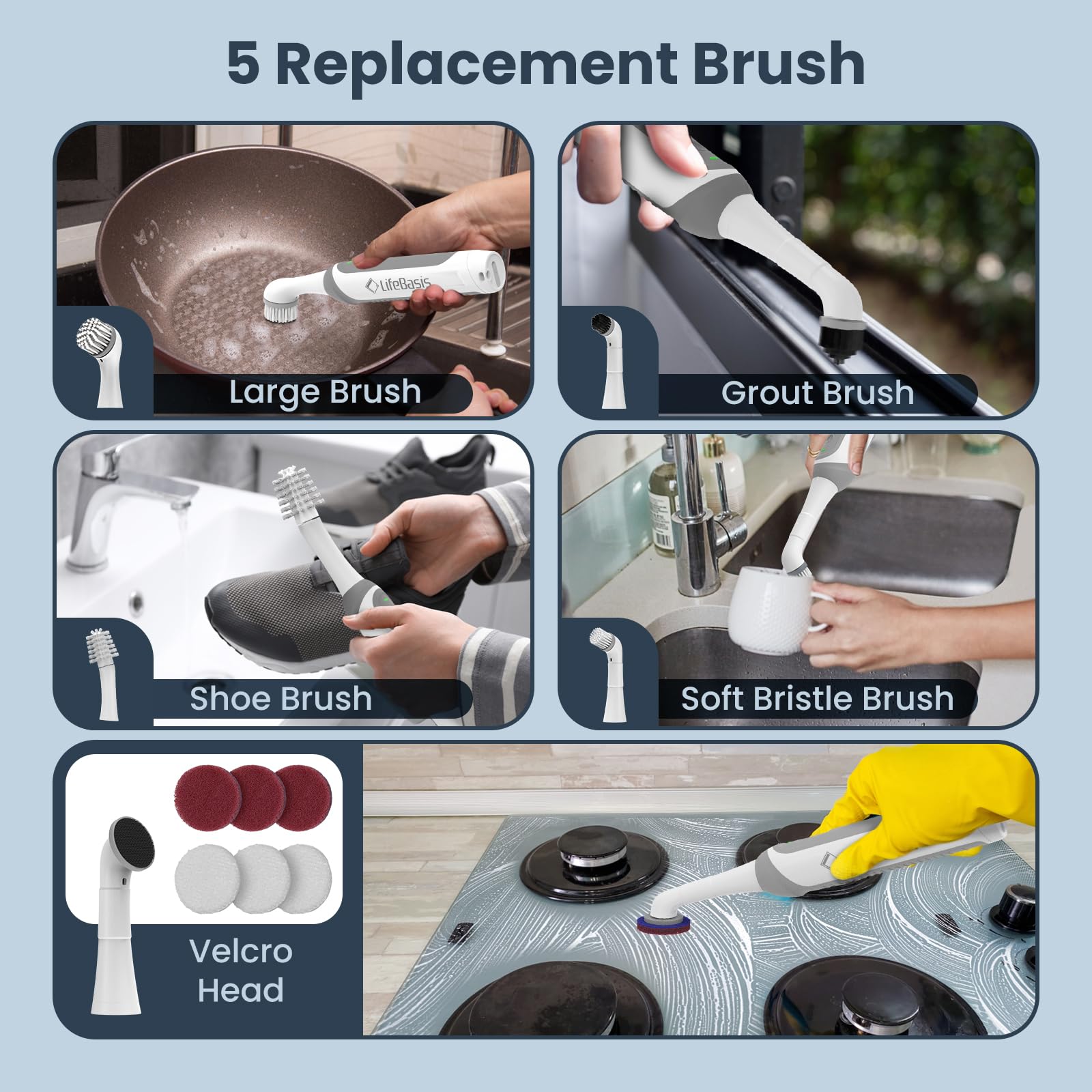 5 Replacement Brush

LifeBasis

Large Brush

Grout Brush

Shoe Brush

Soft Bristle Brush

Velcro Head