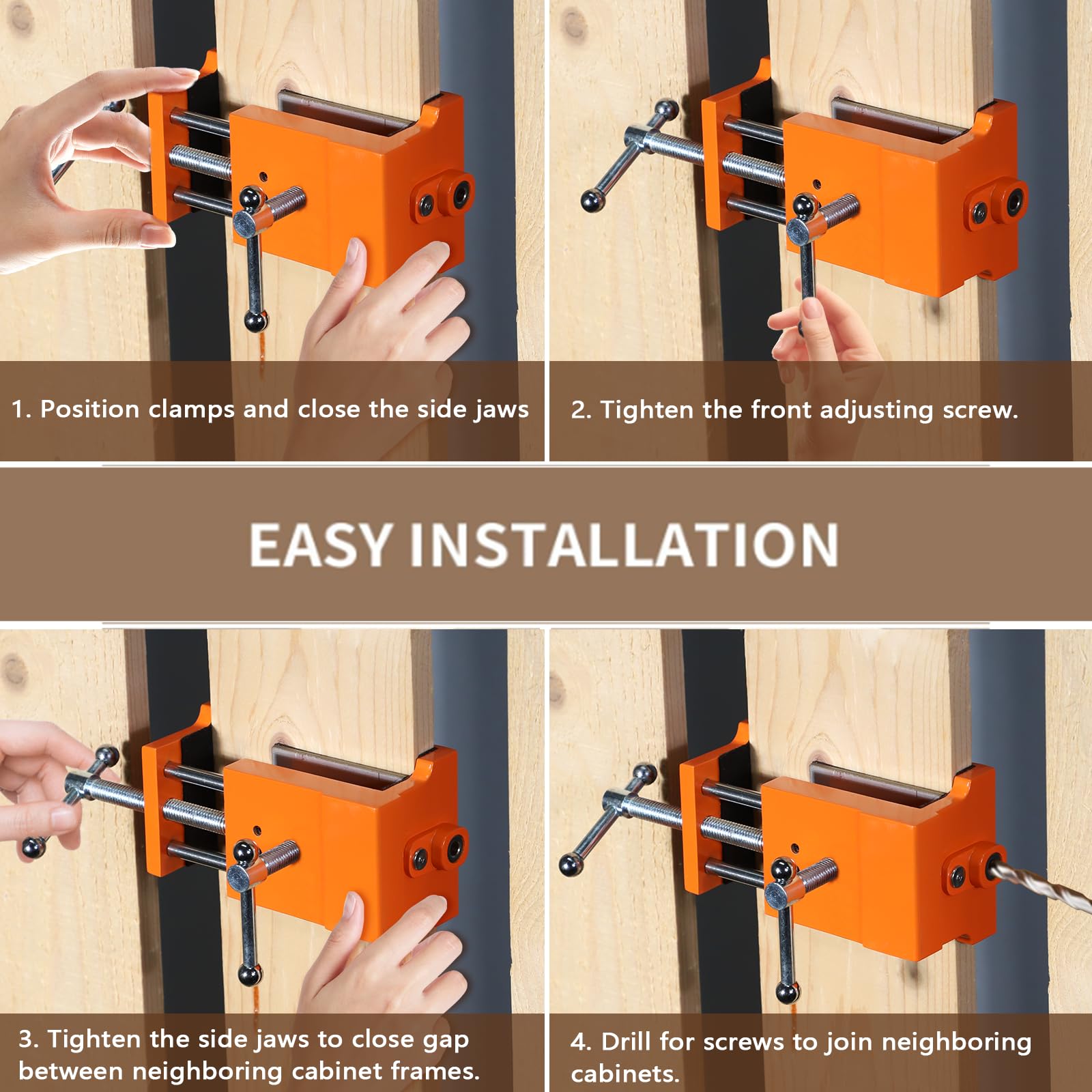 1. Position clamps and close the side jaws

2. Tighten the front adjusting screw.

EASY INSTALLATION

3. Tighten the side jaws to close gap between neighboring cabinet frames.

4. Drill for screws to join neighboring cabinets.