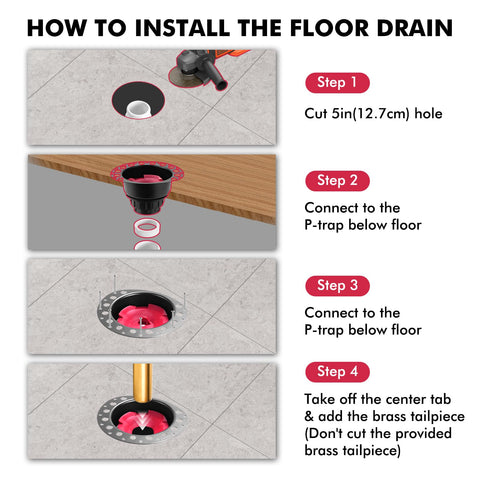 HOW TO INSTALL THE FLOOR DRAIN

Step 1

Cut 5in(12.7cm) hole

Step 2

Connect to the P-trap below floor

Step 3

Connect to the P-trap below floor

Step 4

Take off the center tab & add the brass tailpiece (Don't cut the provided brass tailpiece)