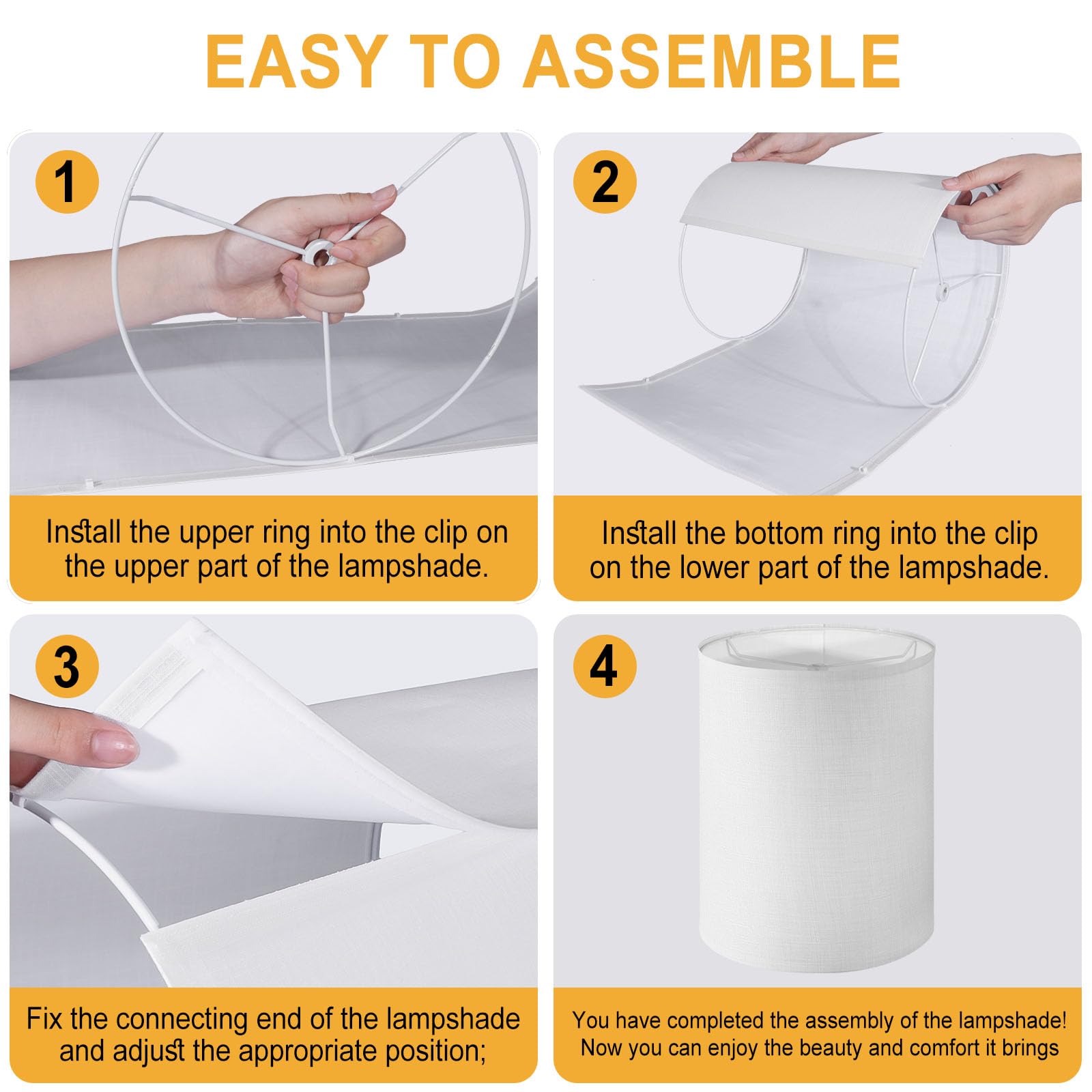 EASY TO ASSEMBLE

1

Install the upper ring into the clip on the upper part of the lampshade.

2

Install the bottom ring into the clip on the lower part of the lampshade.

3

Fix the connecting end of the lampshade and adjust the appropriate position;

4

You have completed the assembly of the lampshade! Now you can enjoy the beauty and comfort it brings