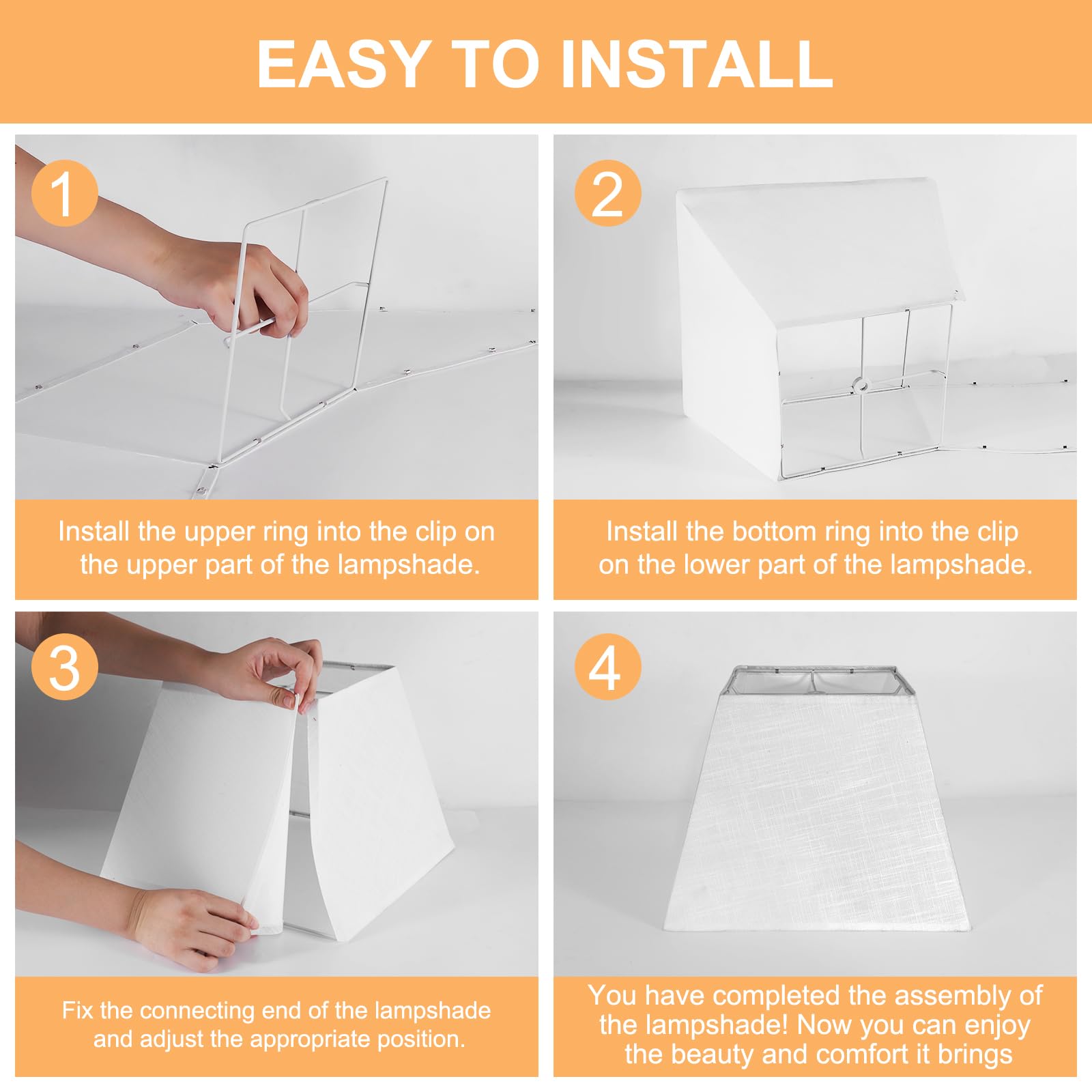 EASY TO INSTALL

1

Install the upper ring into the clip on the upper part of the lampshade.

2

Install the bottom ring into the clip on the lower part of the lampshade.

3

Fix the connecting end of the lampshade and adjust the appropriate position.

4

You have completed the assembly of the lampshade! Now you can enjoy the beauty and comfort it brings